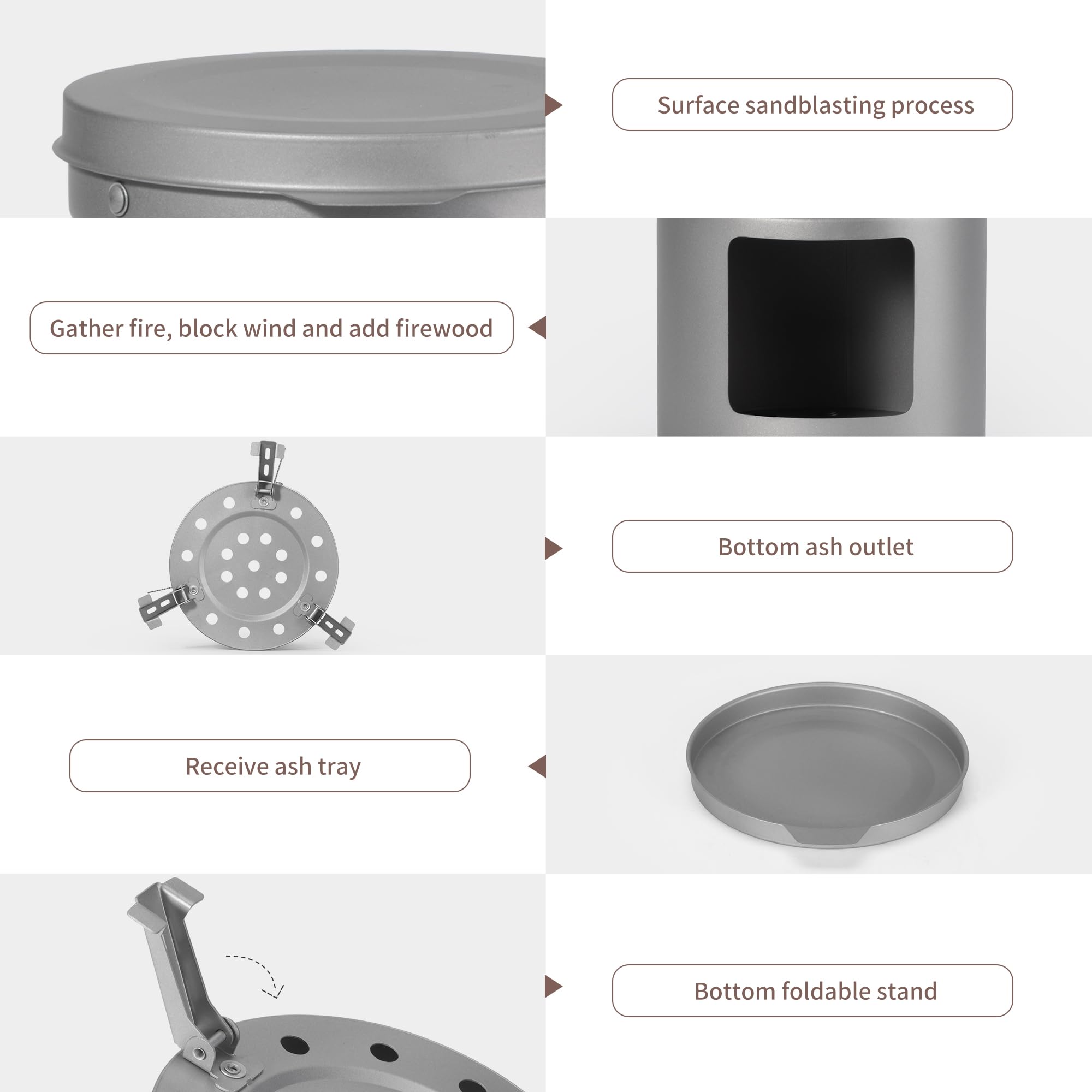 Surface sandblasting process

Gather fire, block wind and add firewood

Bottom ash outlet

Receive ash tray

Bottom foldable stand