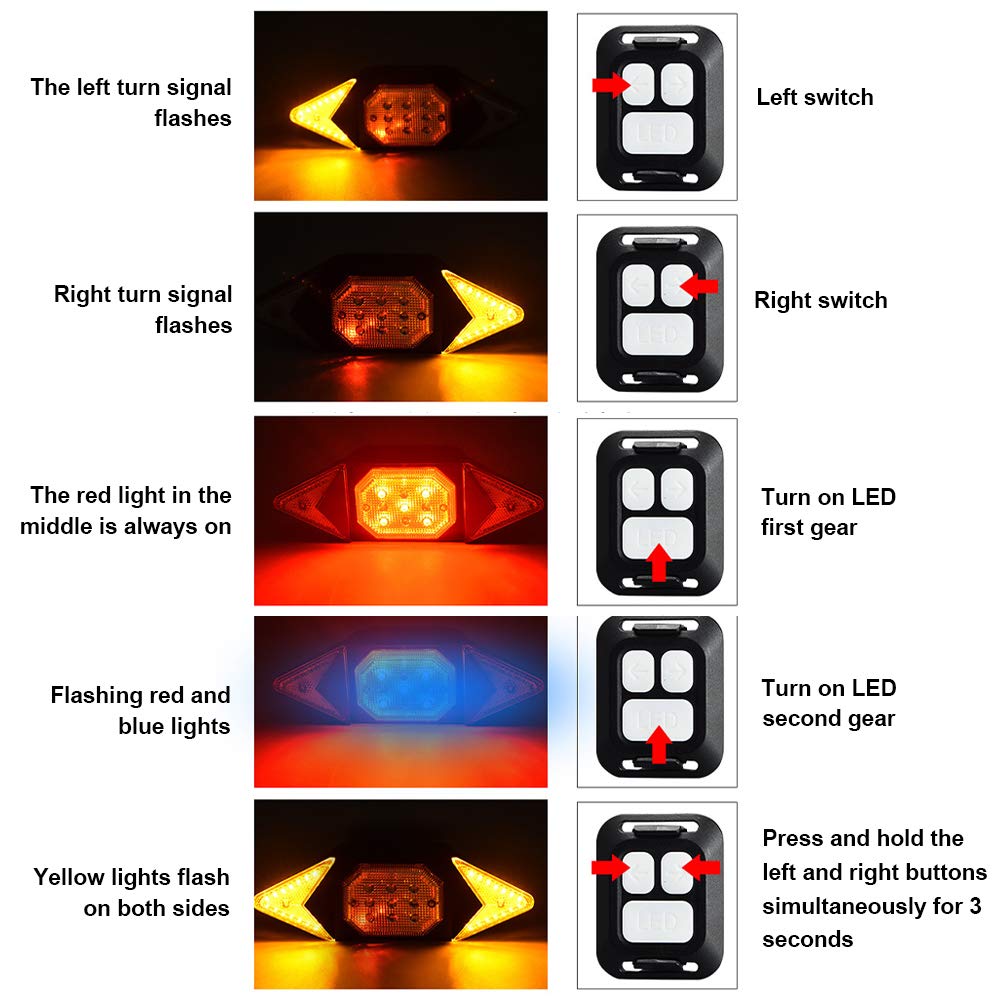 The left turn signal flashes

LED

Left switch

Right turn signal flashes

LED

Right switch

The red light in the middle is always on

LED

Turn on LED first gear

Flashing red and blue lights

LED

Turn on LED second gear

Yellow lights flash on both sides

LED

Press and hold the left and right buttons simultaneously for 3 seconds