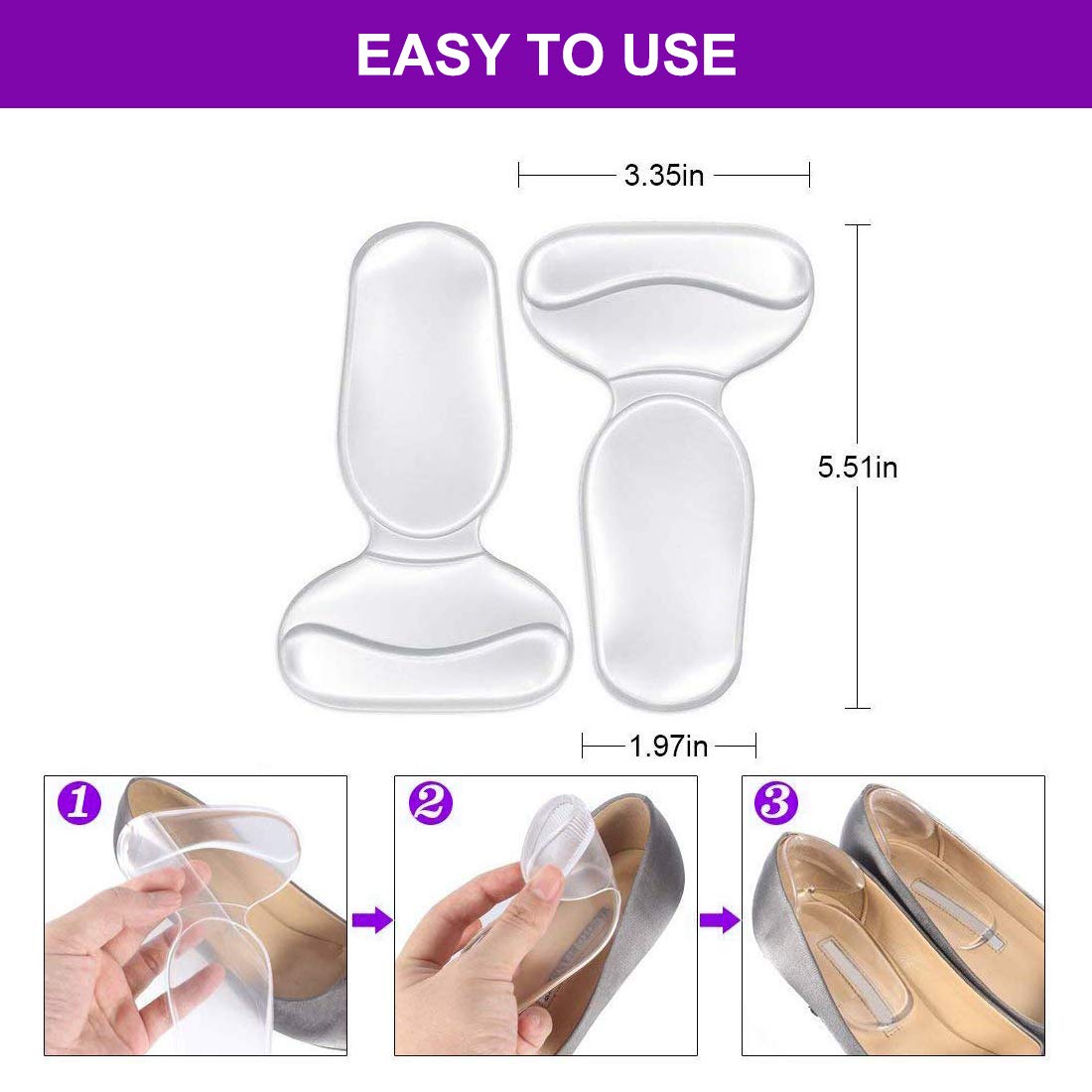 EASY TO USE

3.35in

5.51in

1.97in

1

2

3