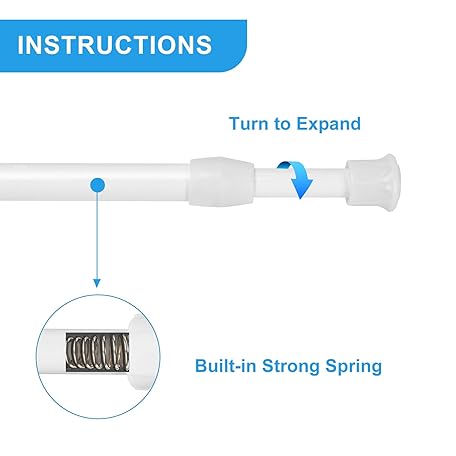 INSTRUCTIONS

Turn to Expand

Built-in Strong Spring