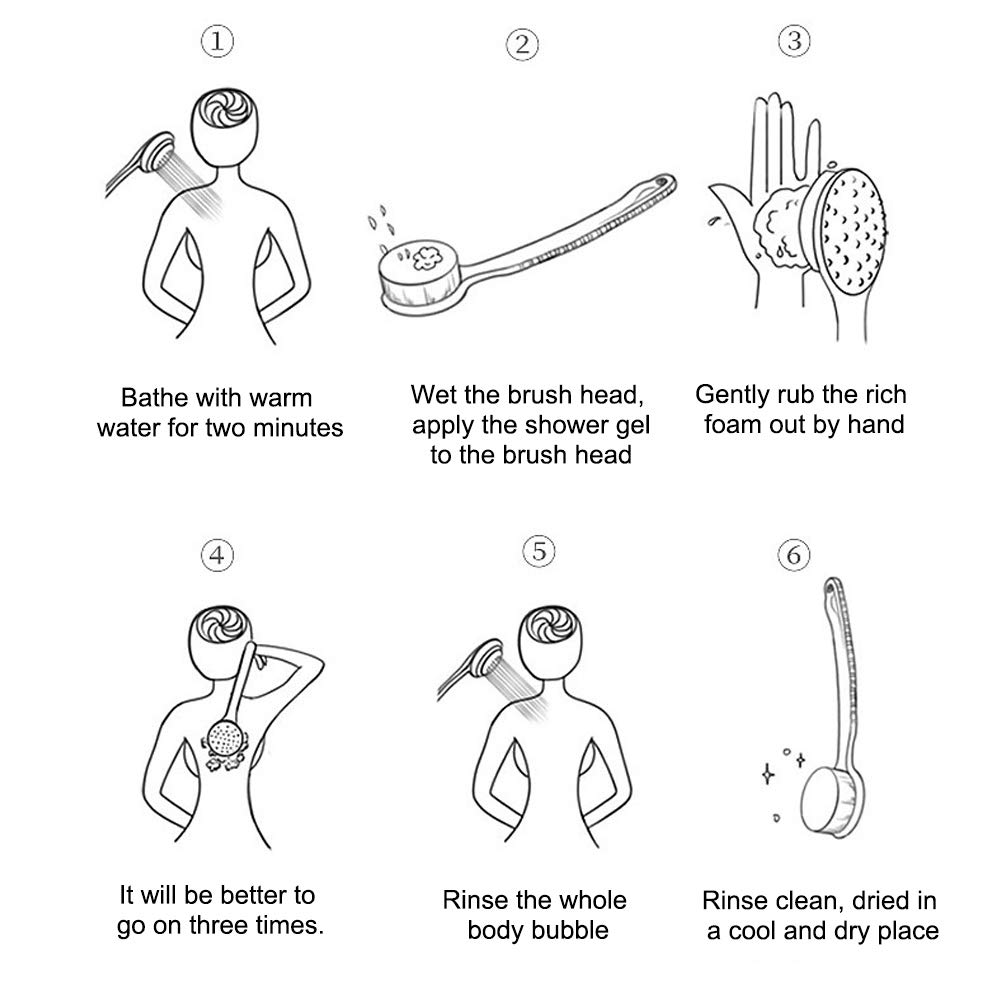 ①

Bathe with warm water for two minutes

②

Wet the brush head, apply the shower gel to the brush head

③

Gently rub the rich foam out by hand

④

It will be better to go on three times.

⑤

Rinse the whole body bubble

⑥

Rinse clean, dried in a cool and dry place