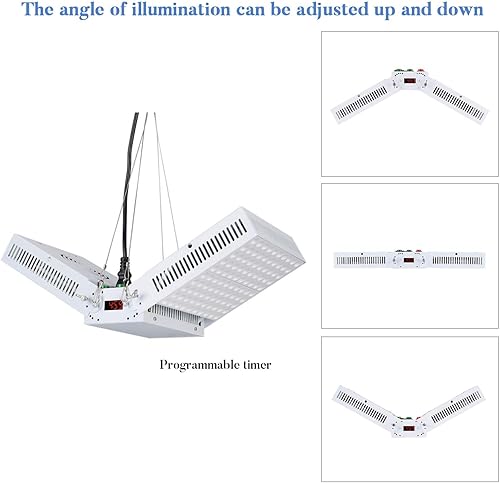 The angle of illumination can be adjusted up and down

Programmable timer