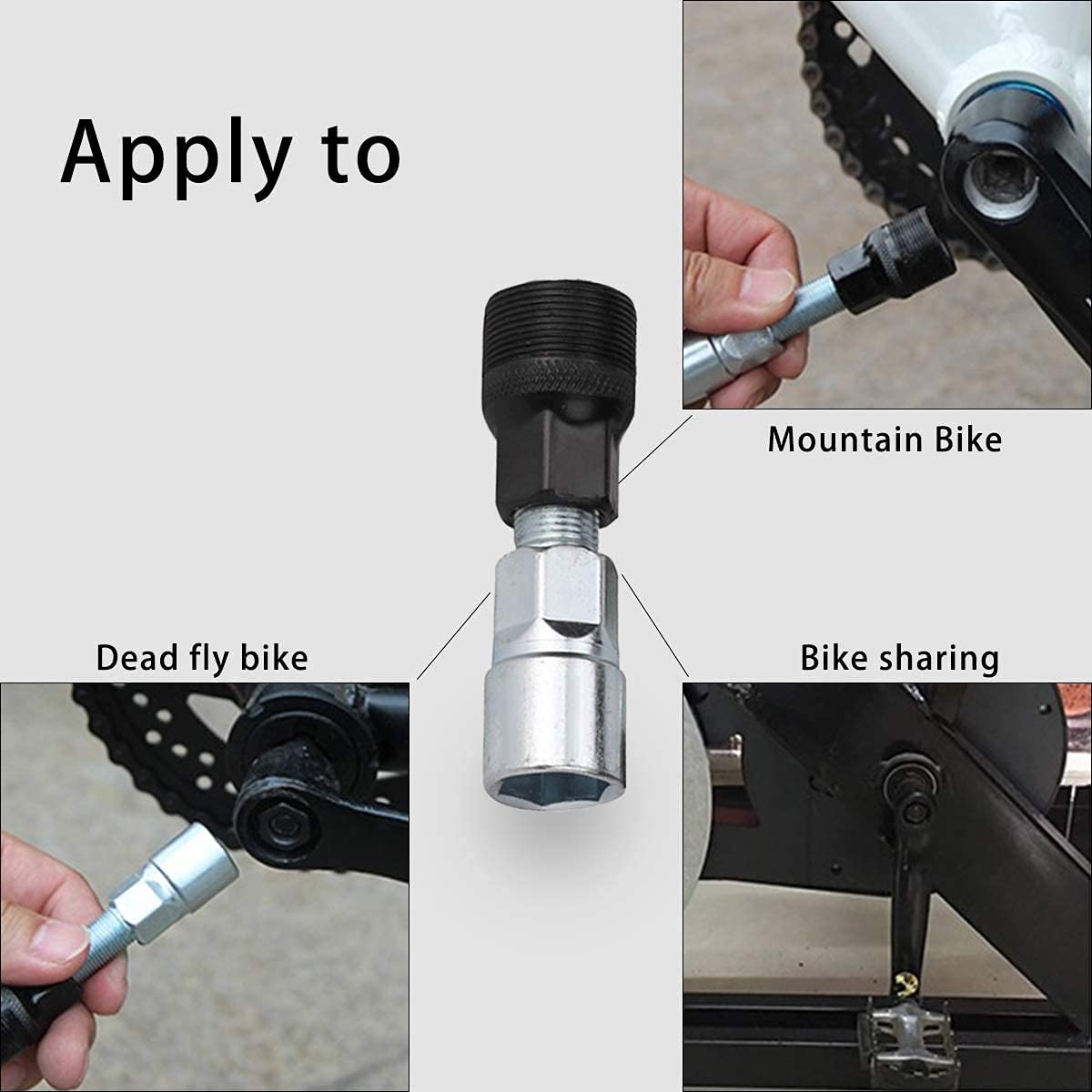 Apply to

Mountain Bike

Dead fly bike

Bike sharing