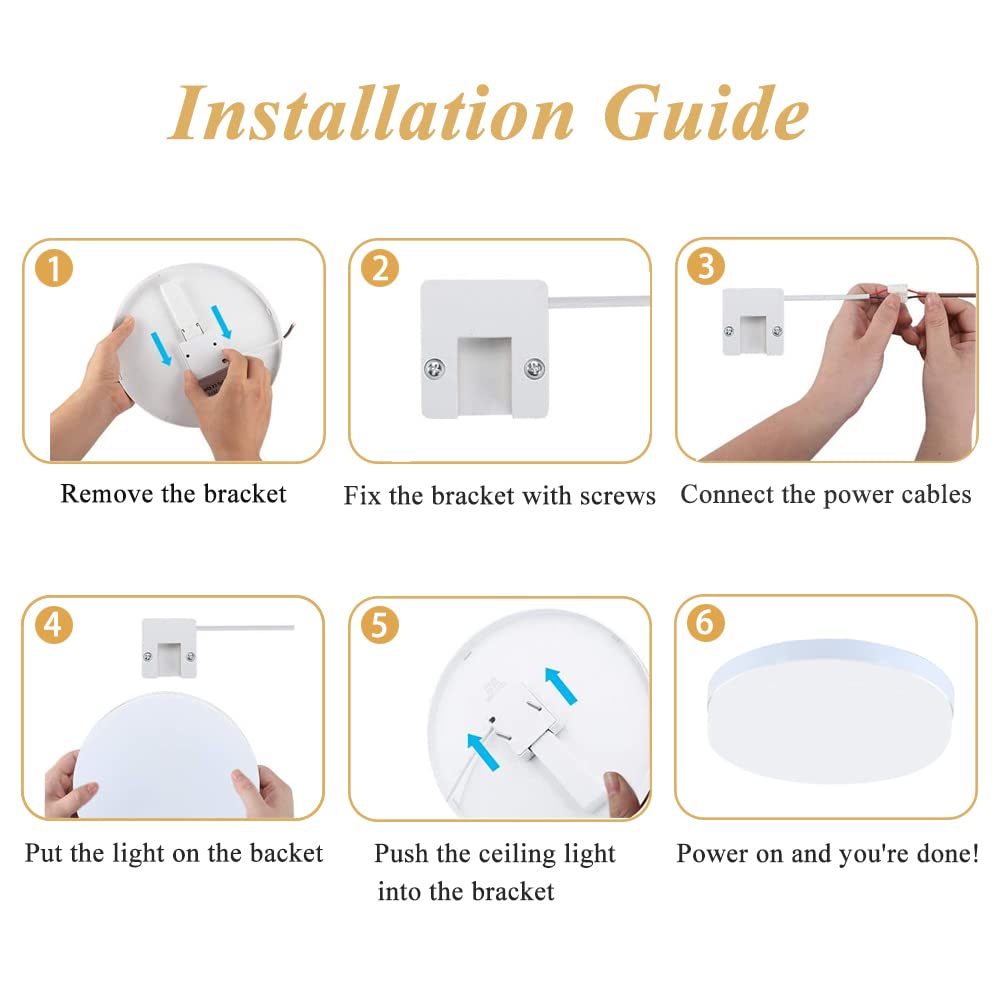 Installation Guide

1
Remove the bracket

2
Fix the bracket with screws

3
Connect the power cables

4
Put the light on the backet

5
Push the ceiling light into the bracket

6
Power on and you're done!