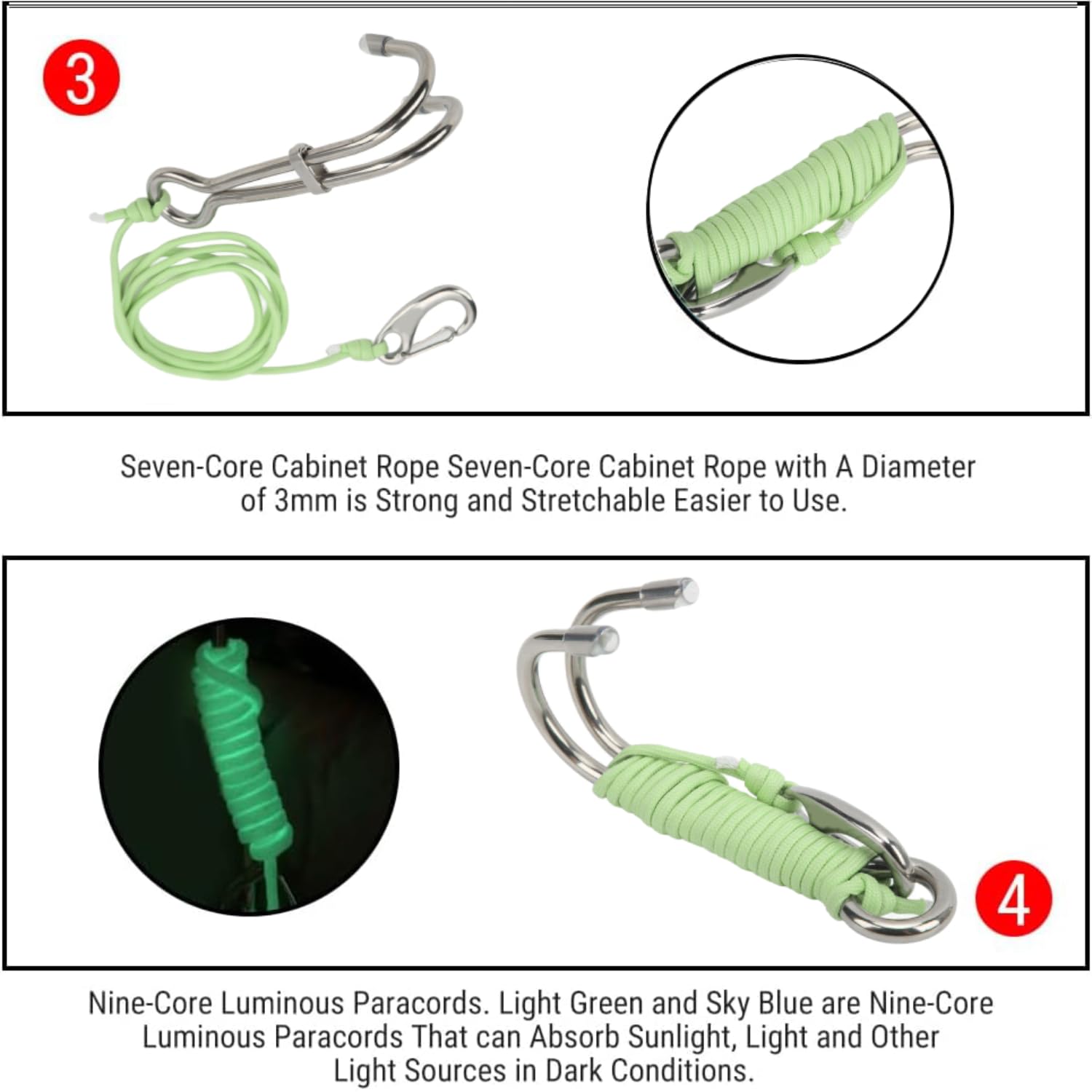 3

Seven-Core Cabinet Rope Seven-Core Cabinet Rope with A Diameter of 3mm is Strong and Stretchable Easier to Use.

4

Nine-Core Luminous Paracords. Light Green and Sky Blue are Nine-Core Luminous Paracords That can Absorb Sunlight, Light and Other Light Sources in Dark Conditions.