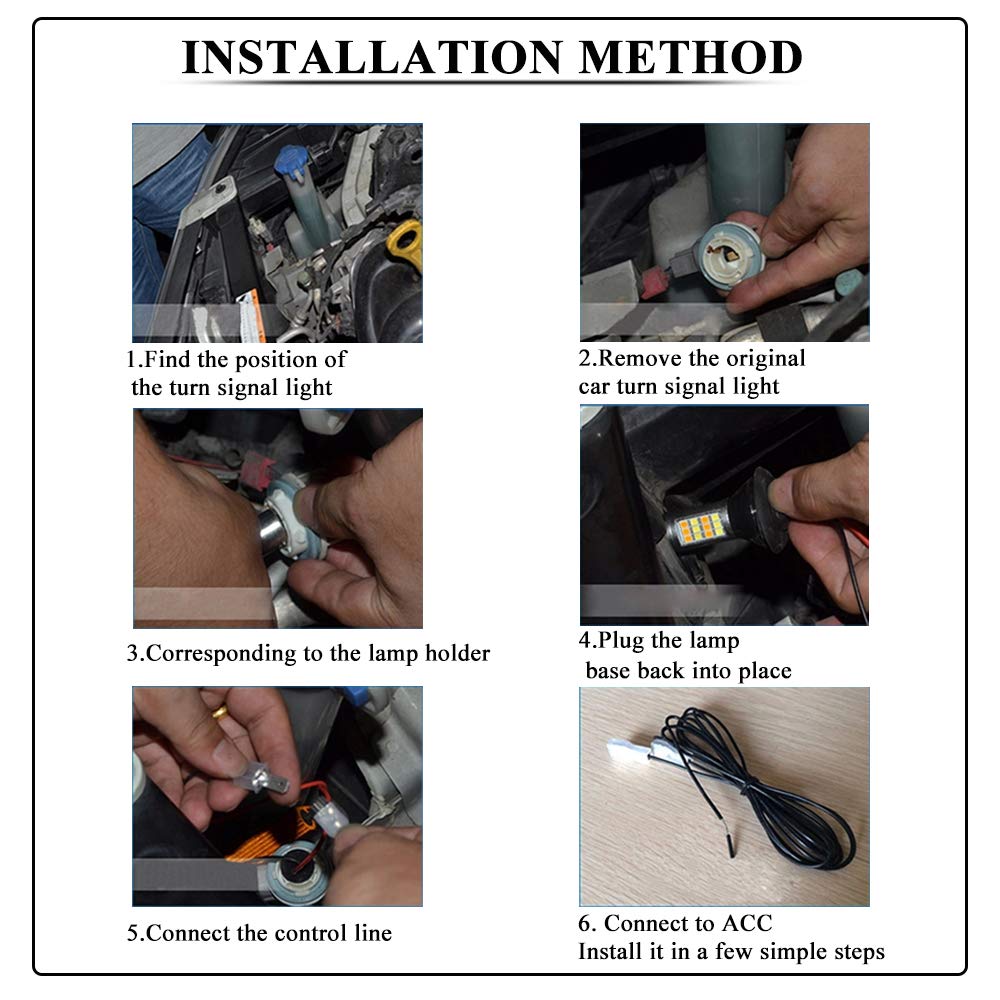 INSTALLATION METHOD

1.Find the position of the turn signal light

2.Remove the original car turn signal light

3.Corresponding to the lamp holder

4.Plug the lamp base back into place

5.Connect the control line

6. Connect to ACC
Install it in a few simple steps