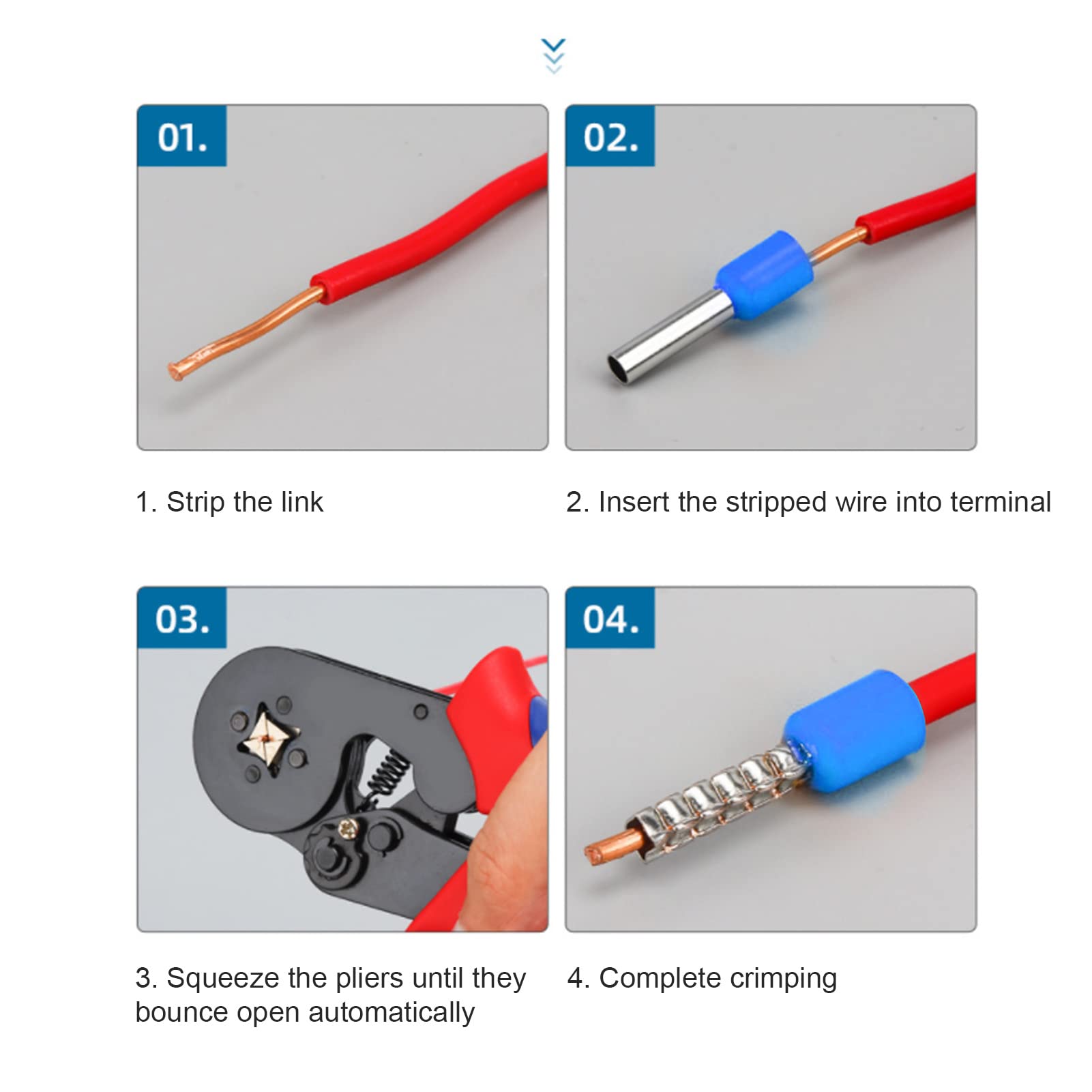 01.

1. Strip the link

02.

2. Insert the stripped wire into terminal

03.

3. Squeeze the pliers until they bounce open automatically

04.

4. Complete crimping