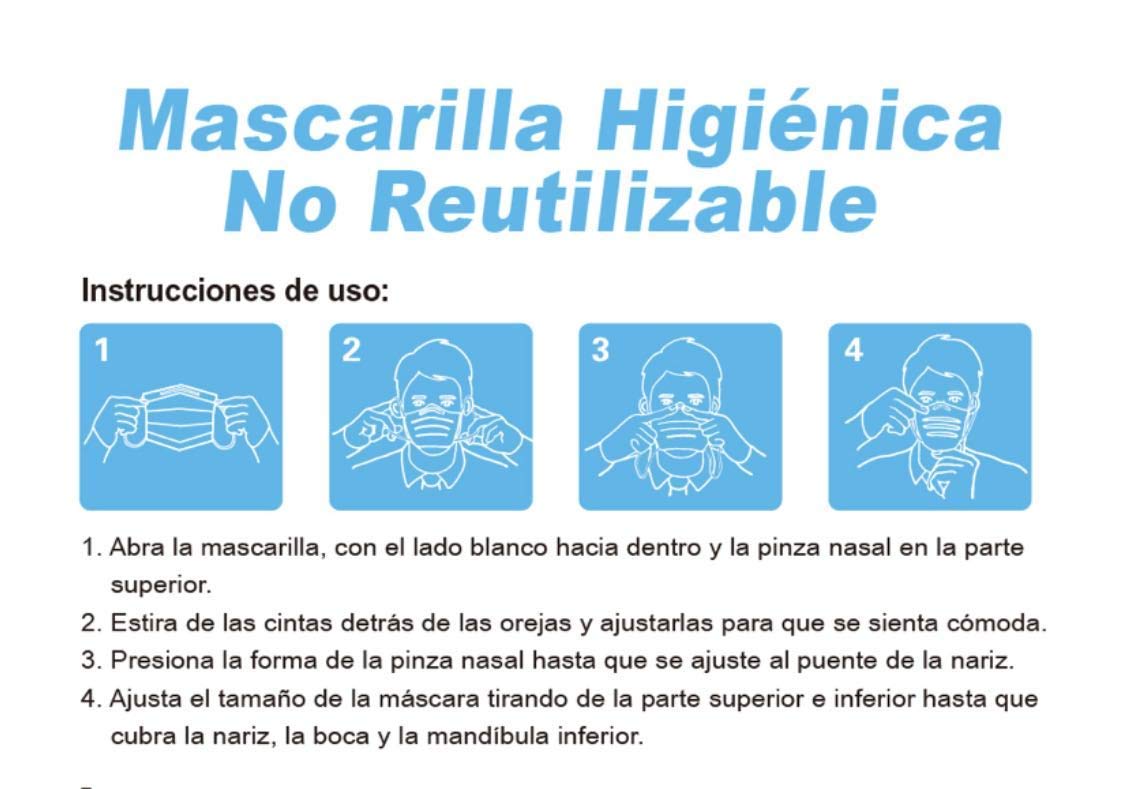 Mascarilla Higiénica
No Reutilizable

Instrucciones de uso:

1

2

3

4

1. Abra la mascarilla, con el lado blanco hacia dentro y la pinza nasal en la parte superior.
2. Estira de las cintas detrás de las orejas y ajustarlas para que se sienta cómoda.
3. Presiona la forma de la pinza nasal hasta que se ajuste al puente de la nariz.
4. Ajusta el tamaño de la máscara tirando de la parte superior e inferior hasta que cubra la nariz, la boca y la mandíbula inferior.