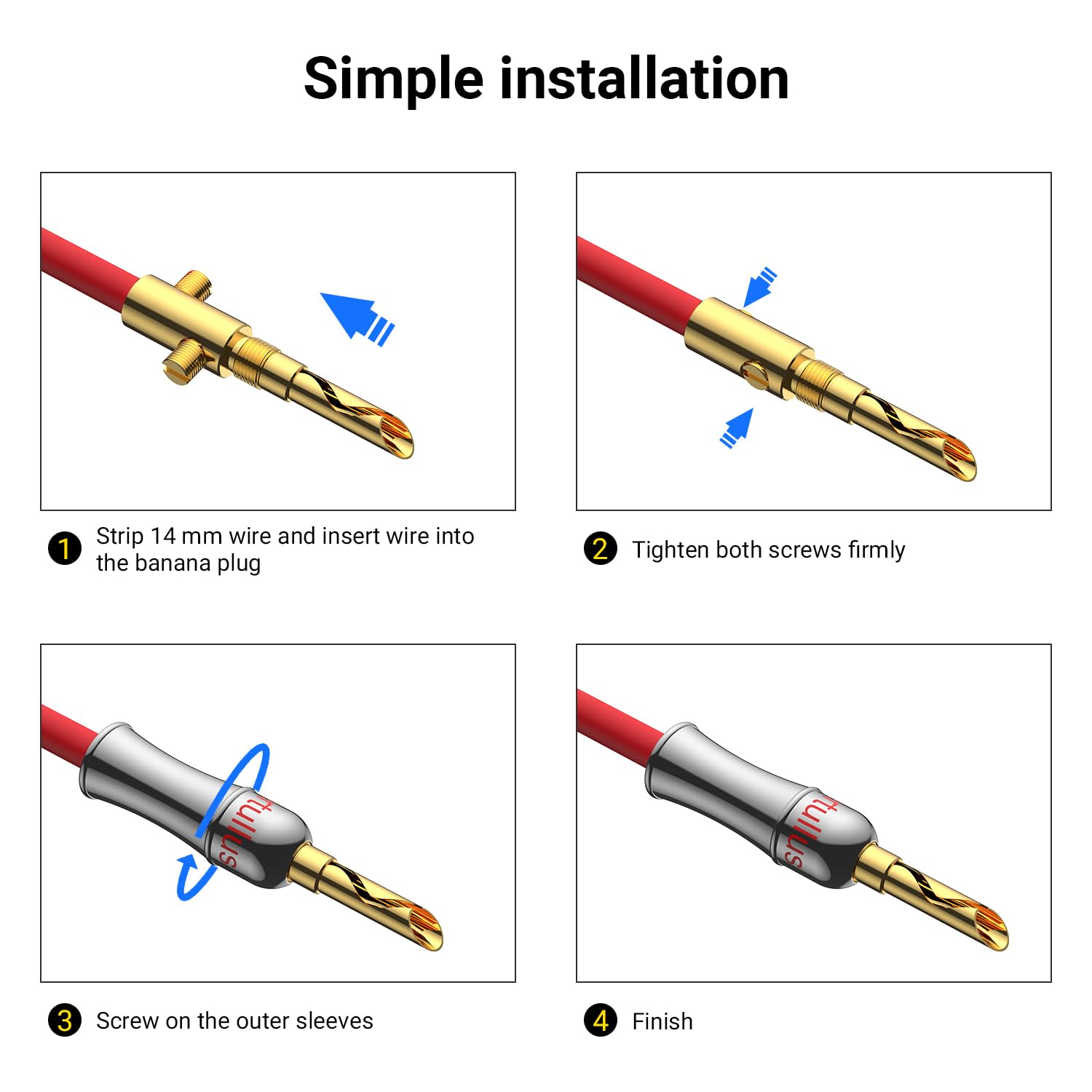 Simple installation

1 Strip 14 mm wire and insert wire into the banana plug

2 Tighten both screws firmly

tullus

3 Screw on the outer sleeves

tullus

4 Finish