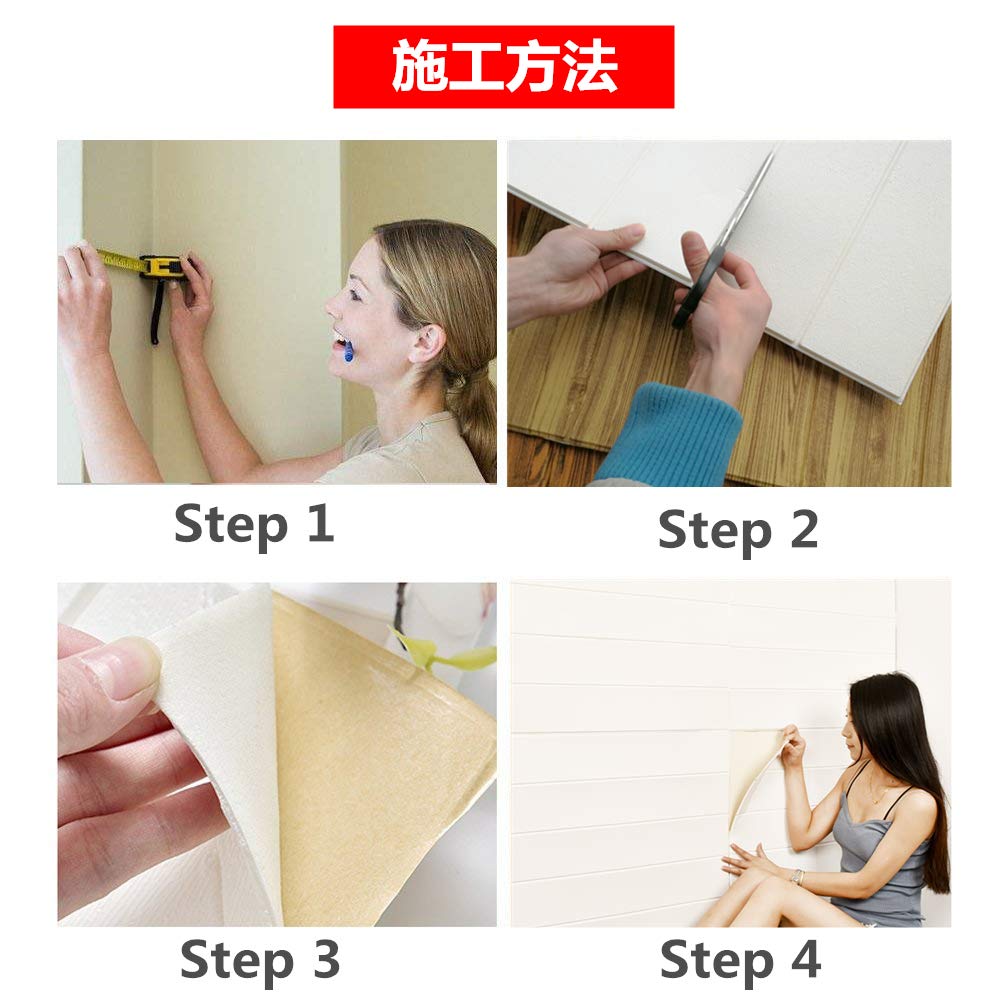 施工方法

Step 1

Step 2

Step 3

Step 4