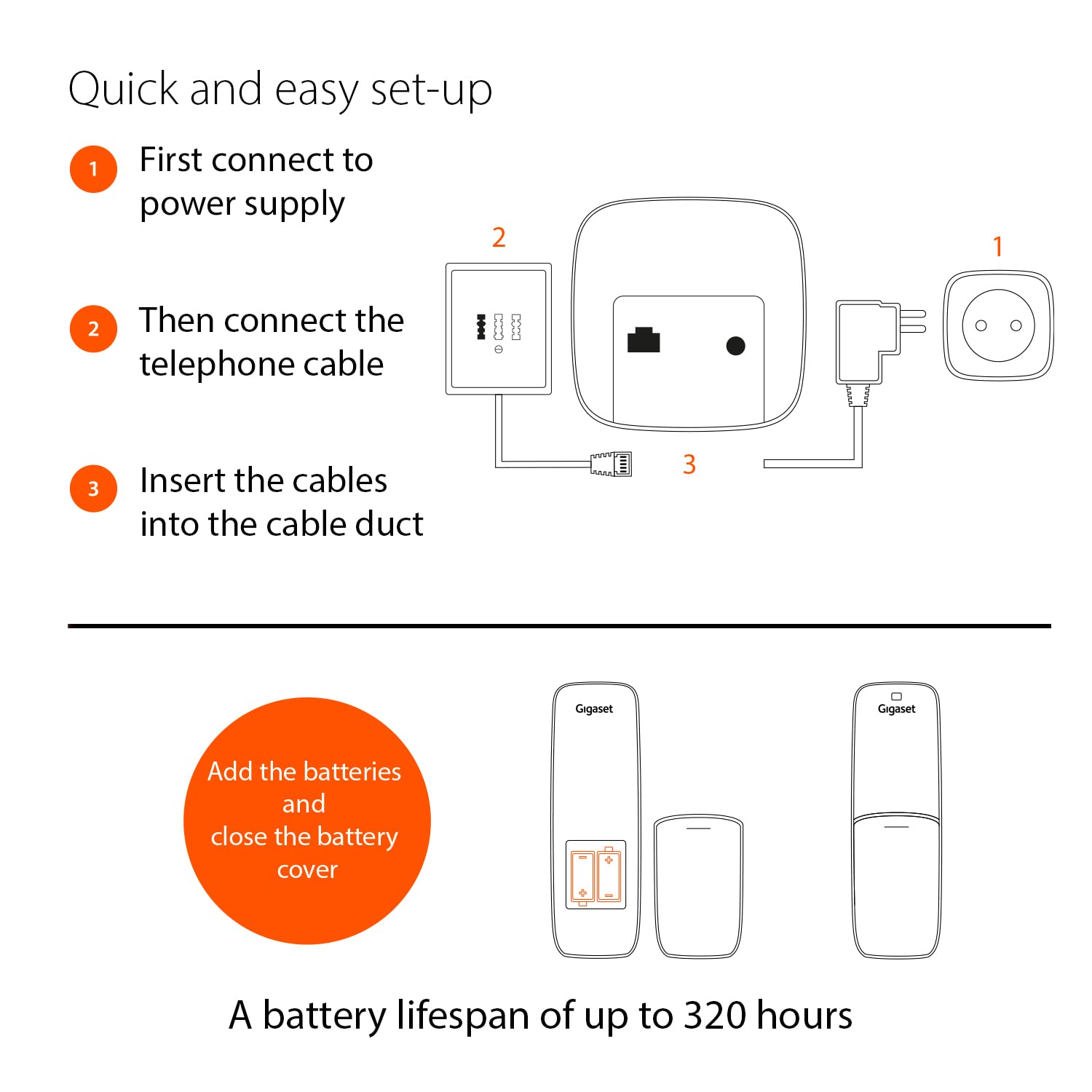 Quick and easy set-up

1 First connect to power supply

2 Then connect the telephone cable

3 Insert the cables into the cable duct

2

1

3

Add the batteries and close the battery cover

Gigaset

Gigaset

A battery lifespan of up to 320 hours