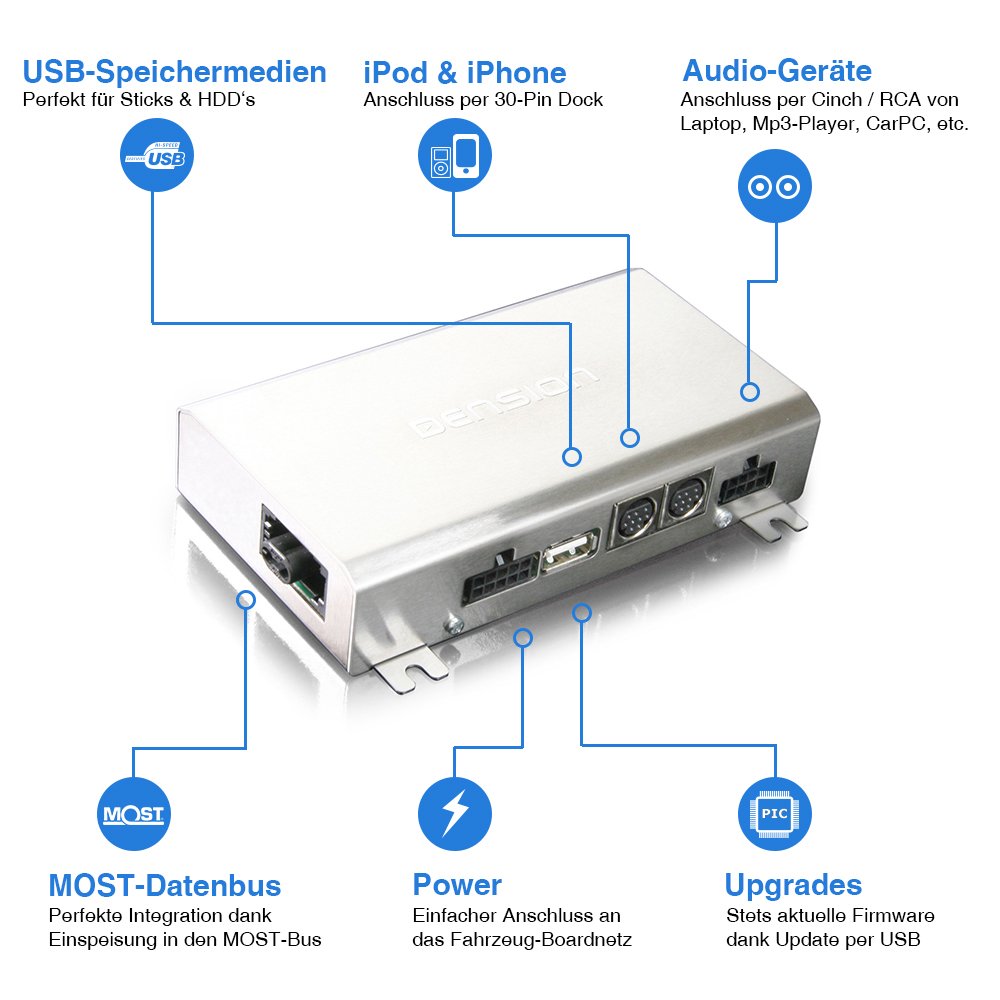 USB-Speichermedien
Perfekt für Sticks & HDD's

HI-SPEED USB

iPod & iPhone
Anschluss per 30-Pin Dock

Audio-Geräte
Anschluss per Cinch / RCA von Laptop, Mp3-Player, CarPC, etc.

DENSION

MOST

MOST-Datenbus
Perfekte Integration dank Einspeisung in den MOST-Bus

Power
Einfacher Anschluss an das Fahrzeug-Boardnetz

PIC

Upgrades
Stets aktuelle Firmware dank Update per USB