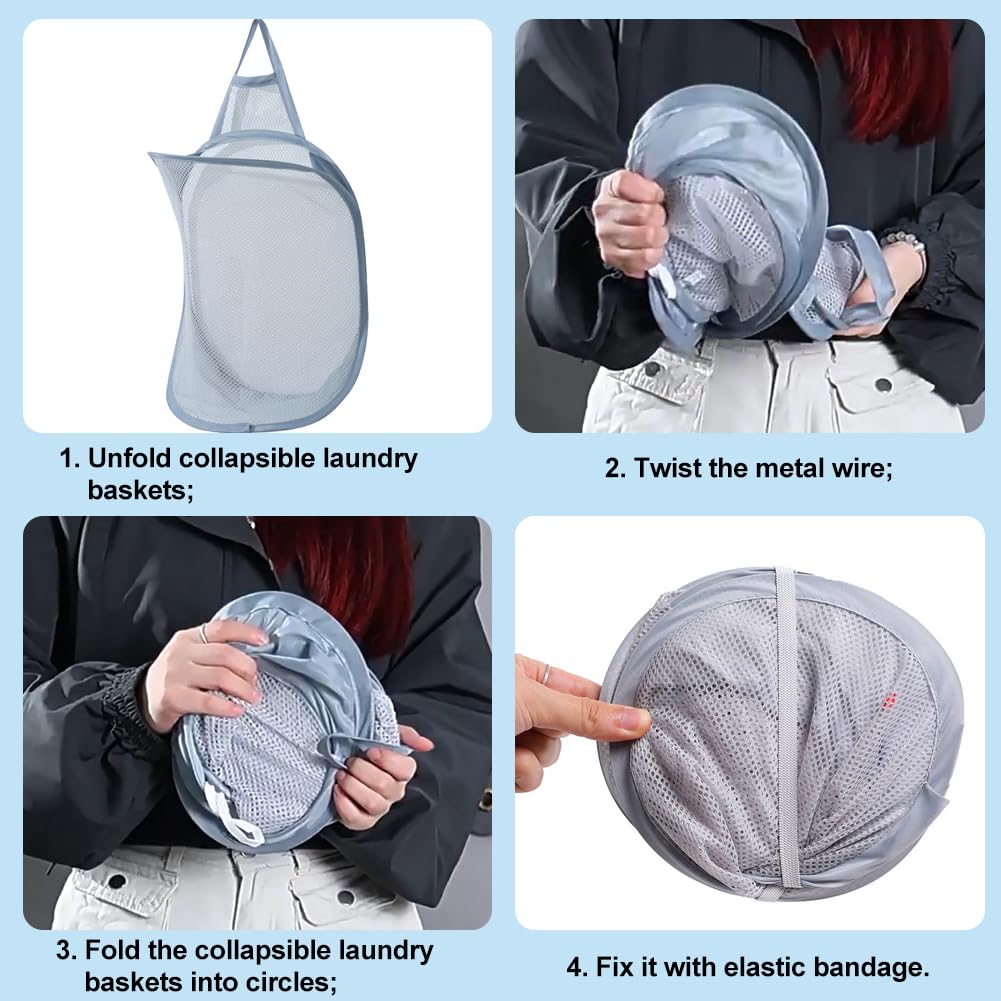 1. Unfold collapsible laundry baskets;

2. Twist the metal wire;

3. Fold the collapsible laundry baskets into circles;

4. Fix it with elastic bandage.