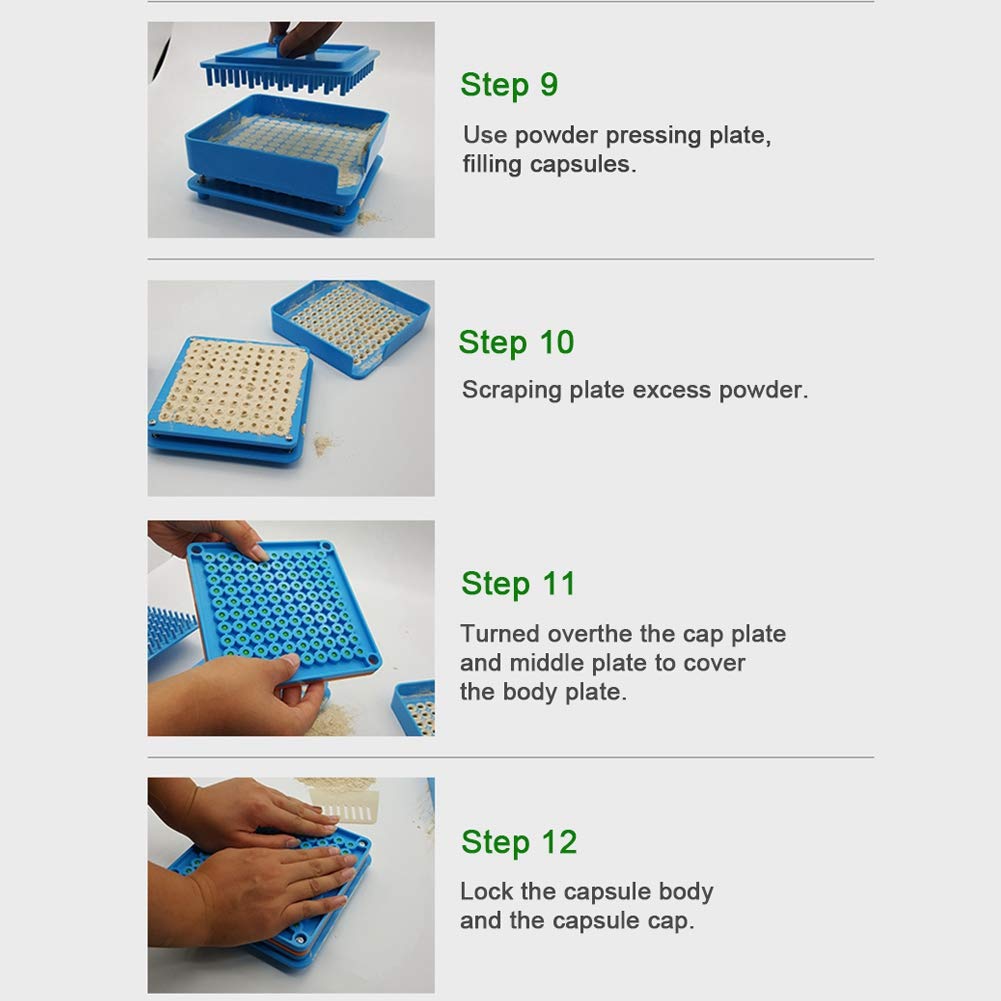 Step 9

Use powder pressing plate, filling capsules.

Step 10

Scraping plate excess powder.

Step 11

Turned overthe the cap plate and middle plate to cover the body plate.

Step 12

Lock the capsule body and the capsule cap.