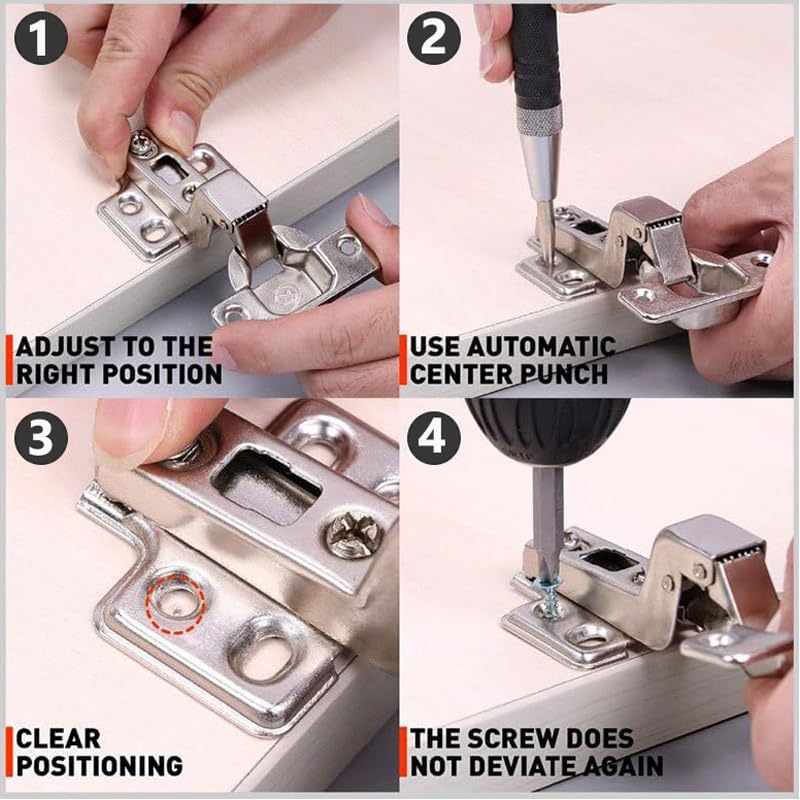 1

ADJUST TO THE RIGHT POSITION

2

USE AUTOMATIC CENTER PUNCH

3

CLEAR POSITIONING

4

THE SCREW DOES NOT DEVIATE AGAIN