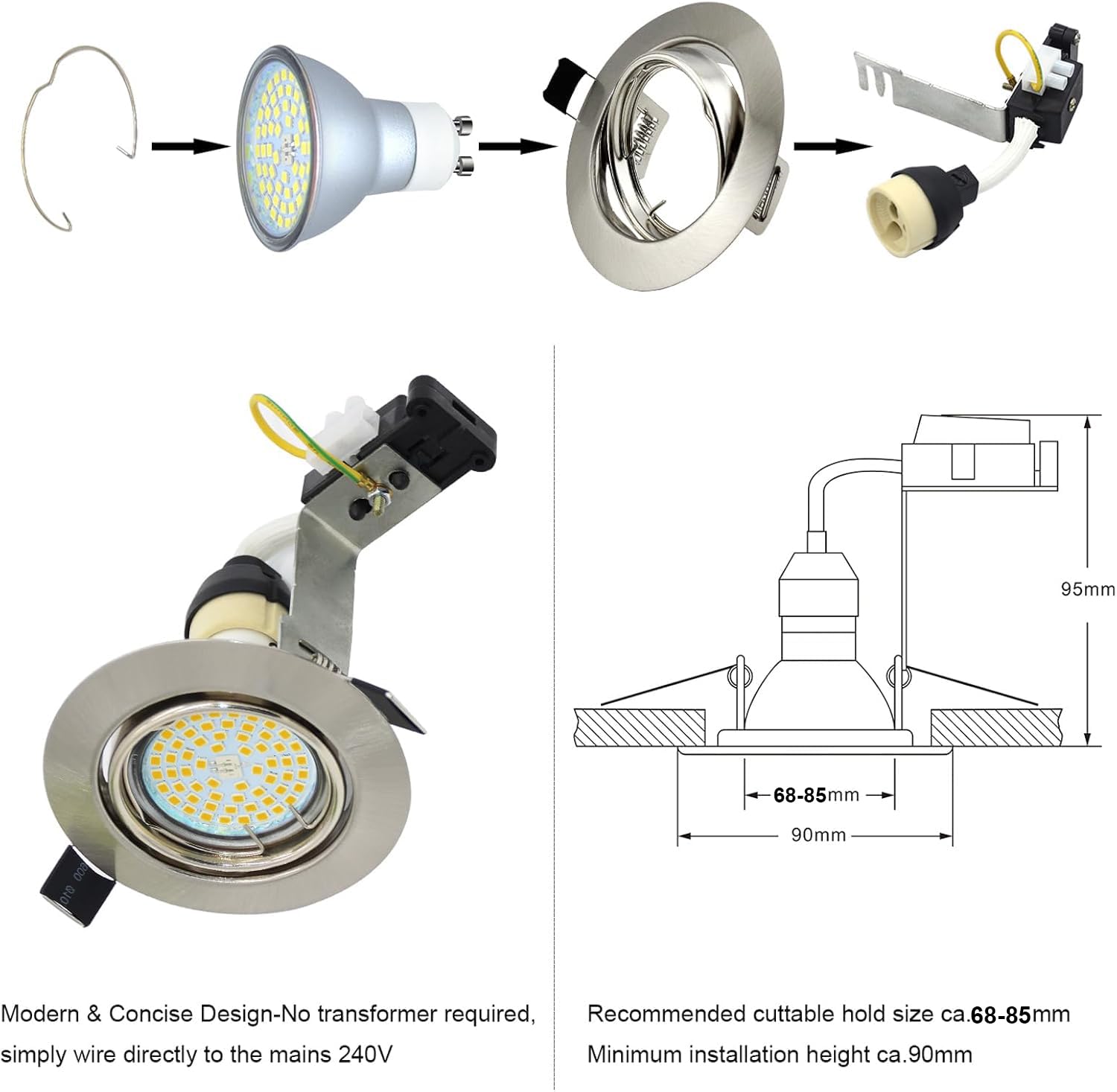 95mm

68-85mm

90mm

Modern & Concise Design-No transformer required, simply wire directly to the mains 240V

Recommended cuttable hold size ca.68-85mm
Minimum installation height ca.90mm