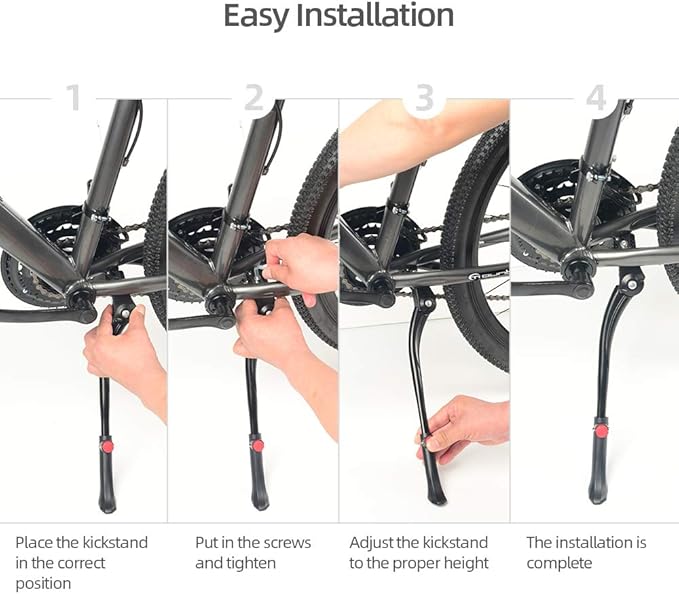 Easy Installation

1

2

3

4

Place the kickstand in the correct position

Put in the screws and tighten

Adjust the kickstand to the proper height

The installation is complete