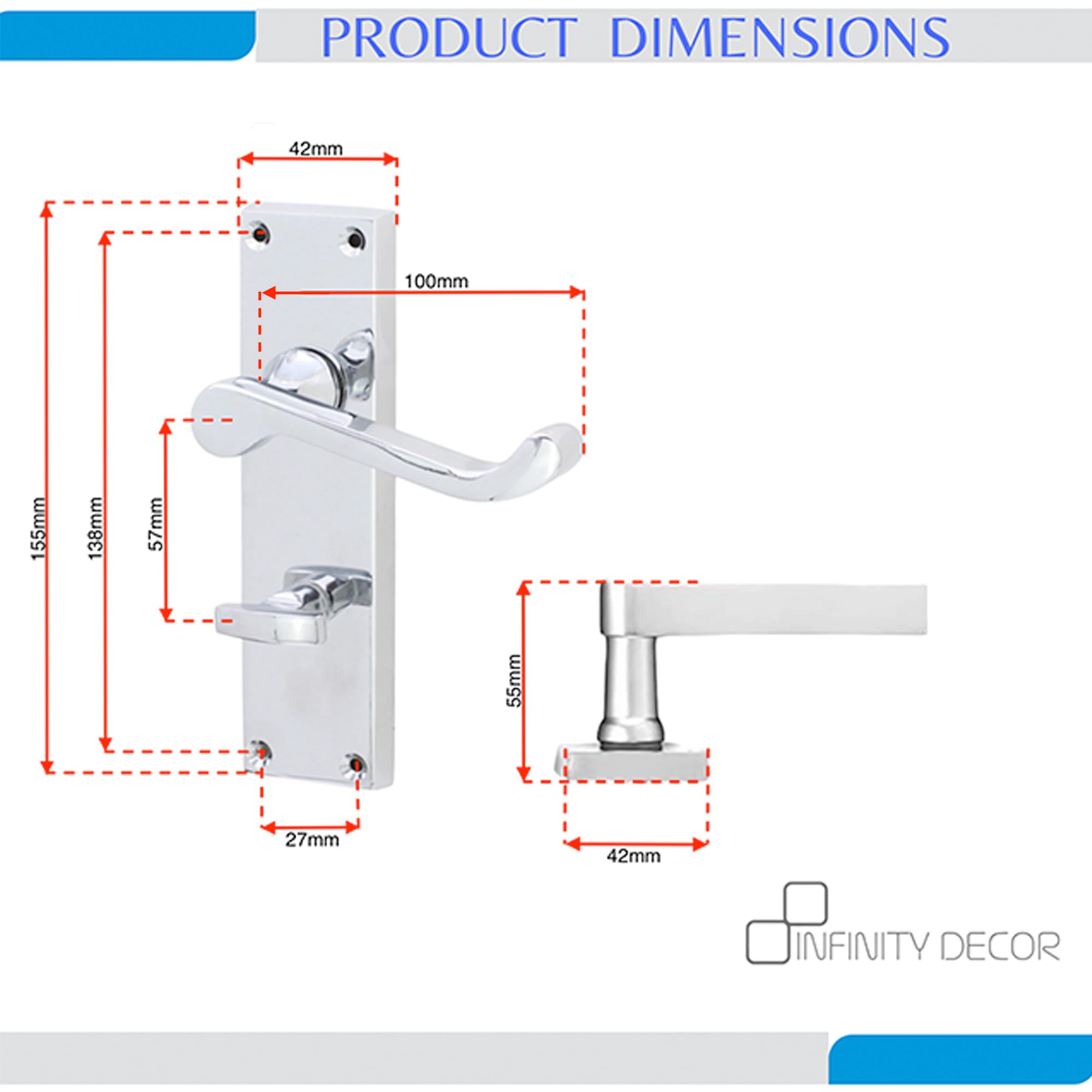 PRODUCT DIMENSIONS

42mm

100mm

155mm

138mm

57mm

27mm

55mm

42mm

INFINITY DECOR