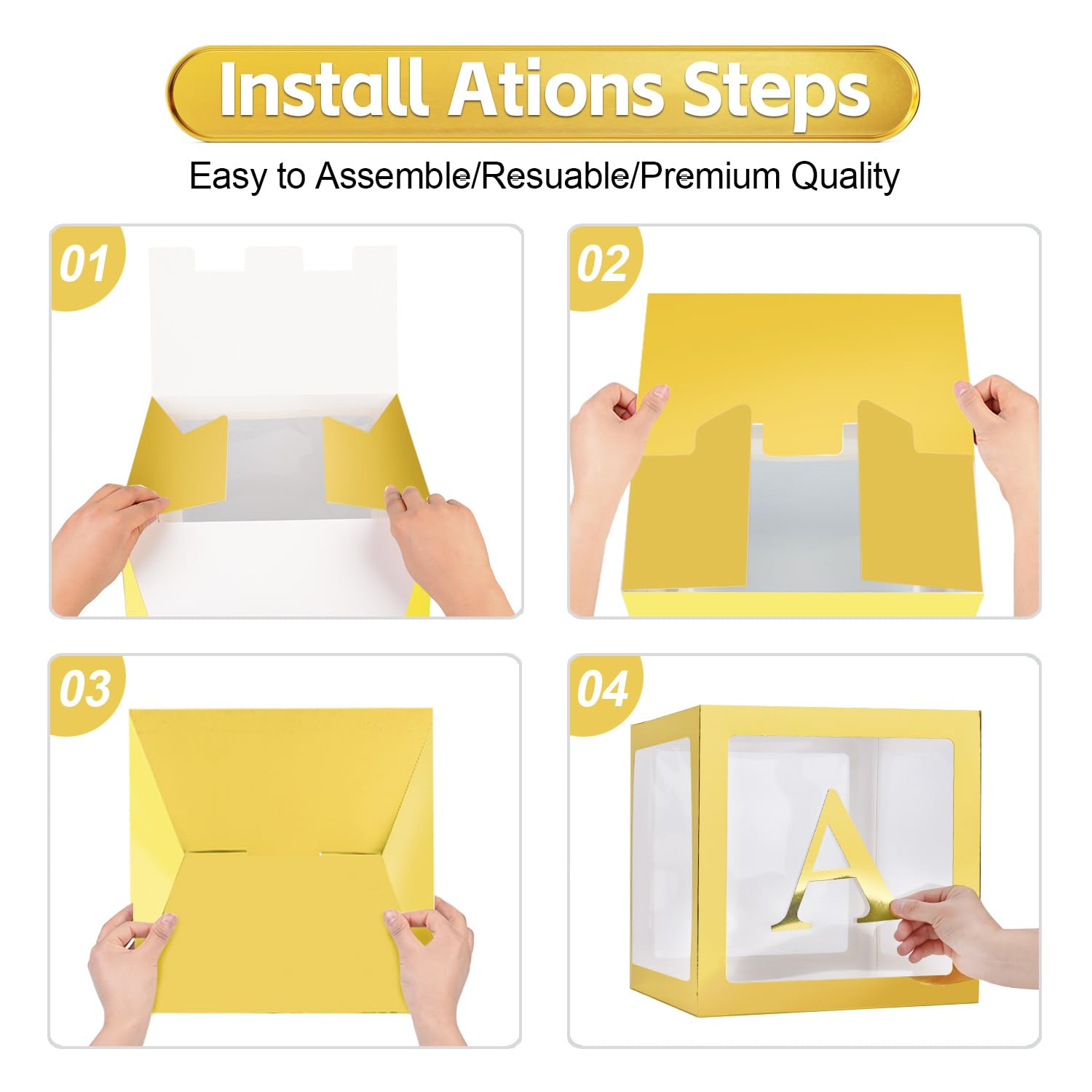 Install Ations Steps

Easy to Assemble/Resuable/Premium Quality

01

02

03

04

A