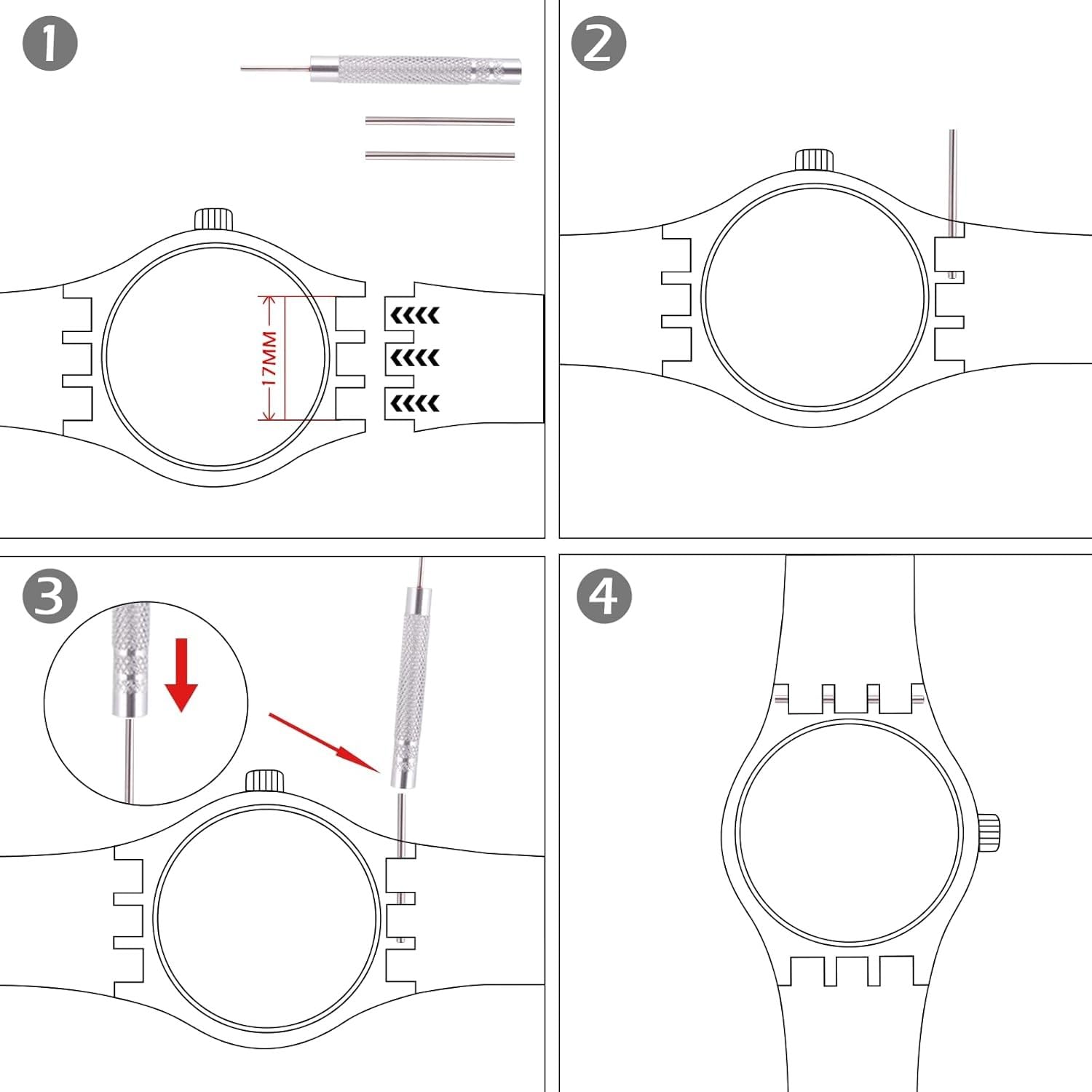 1

17MM

2

3

4