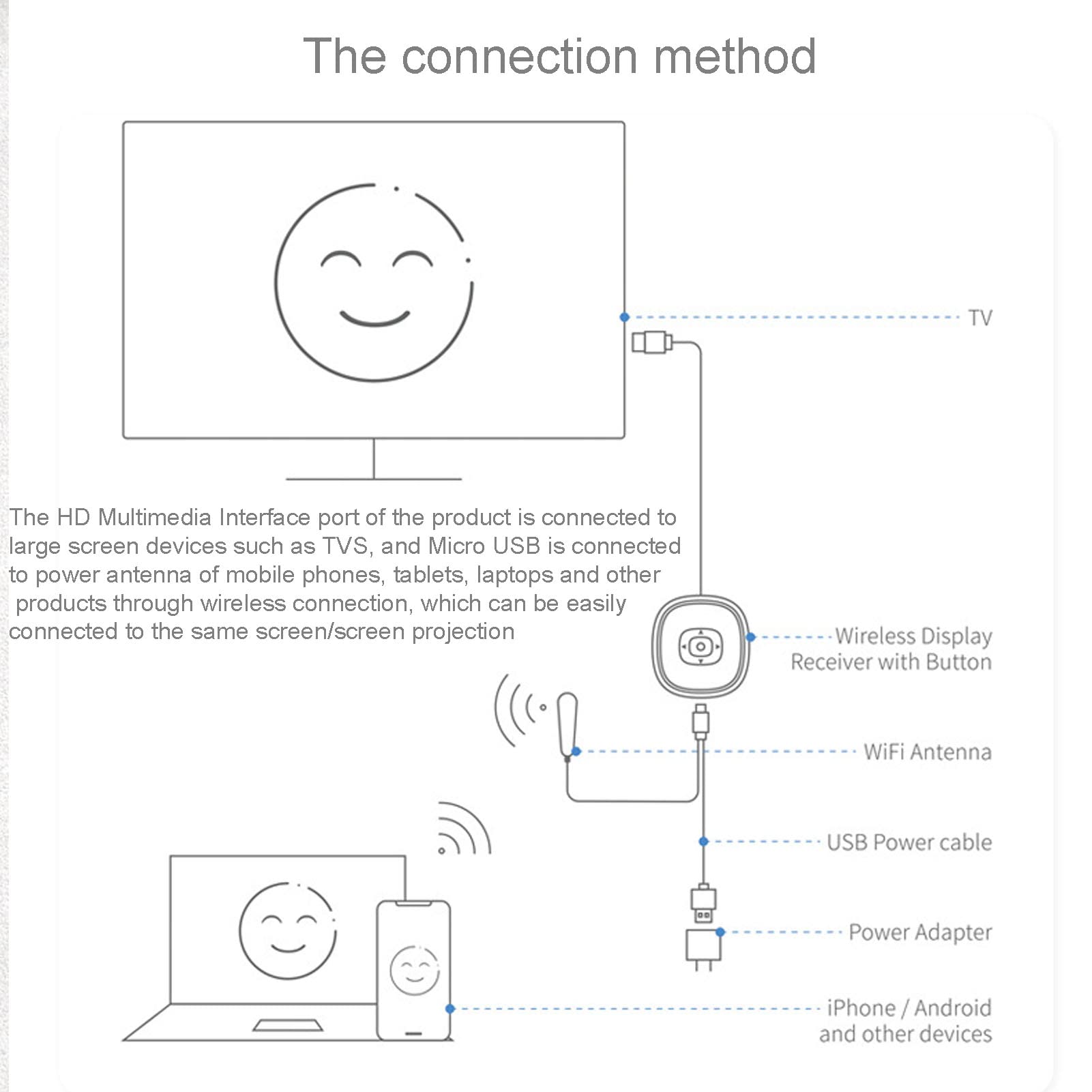 The connection method

TV

The HD Multimedia Interface port of the product is connected to large screen devices such as TVS, and Micro USB is connected to power antenna of mobile phones, tablets, laptops and other products through wireless connection, which can be easily connected to the same screen/screen projection

Wireless Display Receiver with Button

WiFi Antenna

USB Power cable

Power Adapter

iPhone / Android and other devices