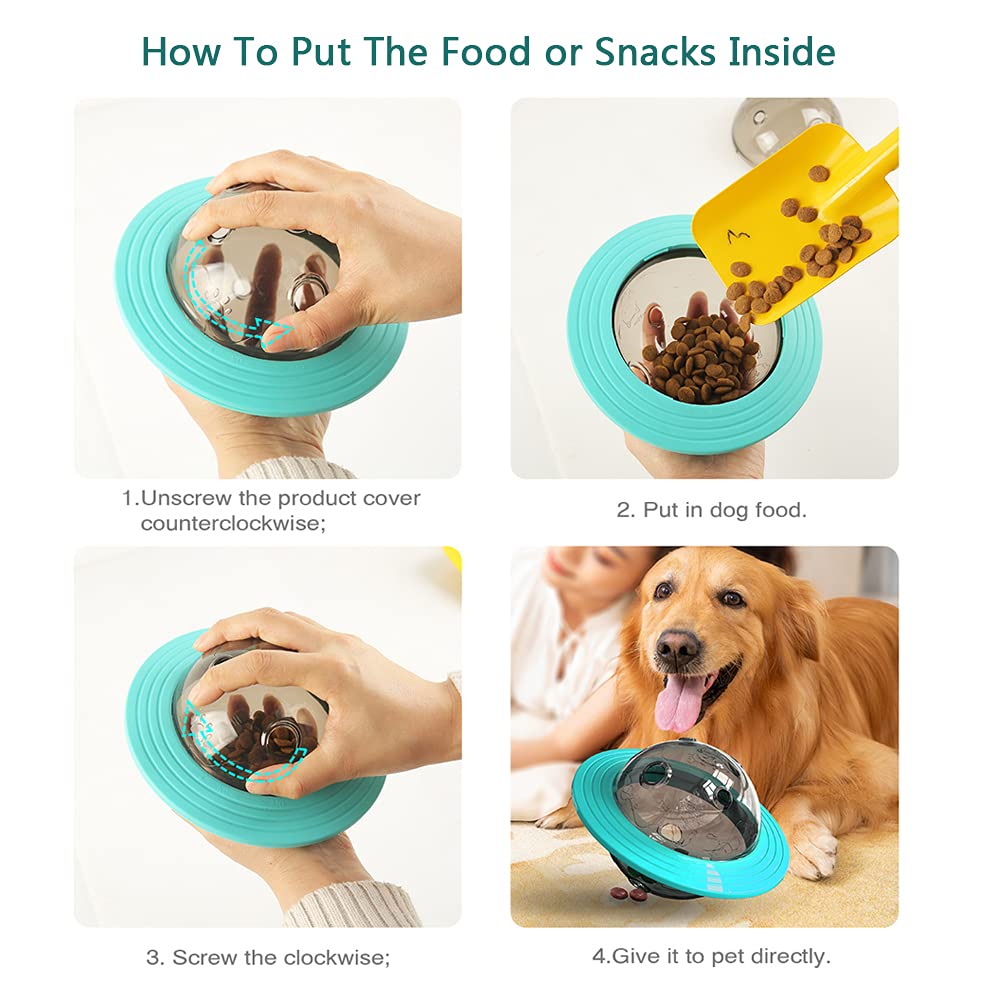 How To Put The Food or Snacks Inside

1.Unscrew the product cover counterclockwise;

2. Put in dog food.

3. Screw the clockwise;

4.Give it to pet directly.