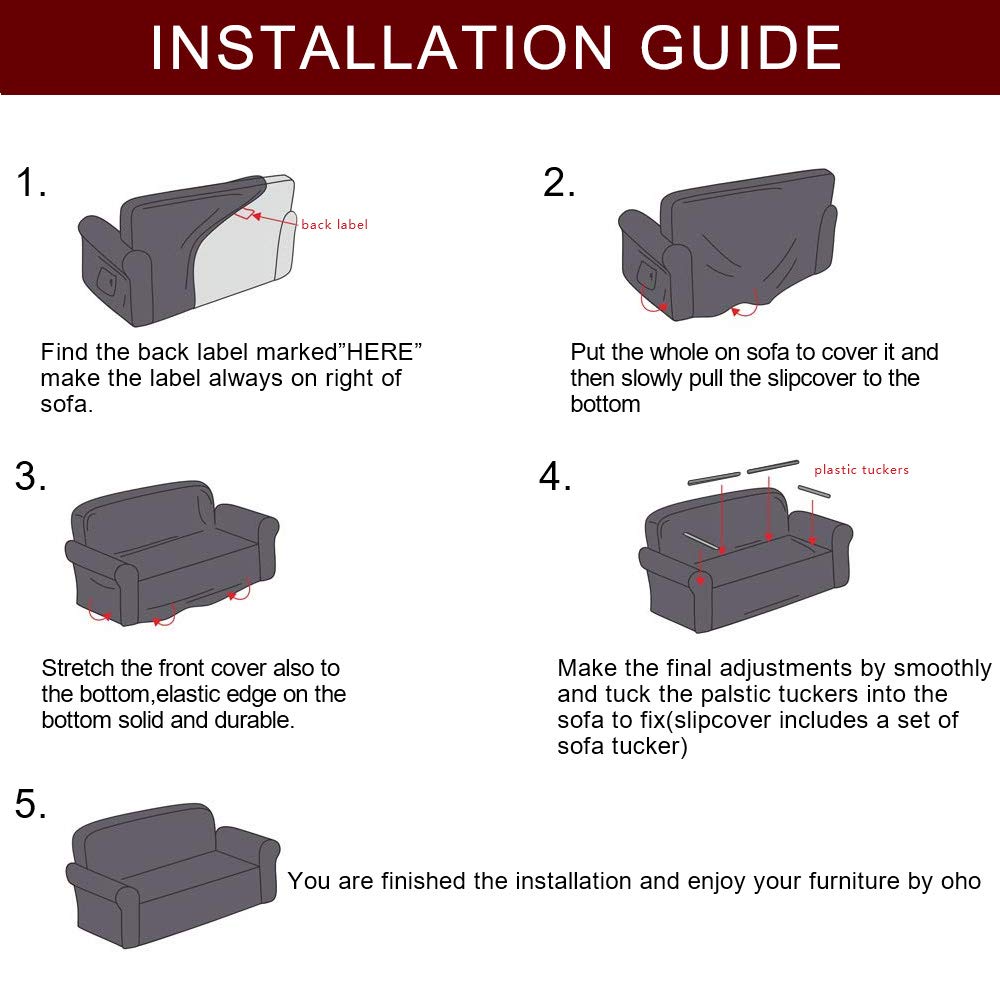 INSTALLATION GUIDE

1.

back label

Find the back label marked"HERE" make the label always on right of sofa.

2.

Put the whole on sofa to cover it and then slowly pull the slipcover to the bottom

3.

Stretch the front cover also to the bottom,elastic edge on the bottom solid and durable.

4.

plastic tuckers

Make the final adjustments by smoothly and tuck the palstic tuckers into the sofa to fix(slipcover includes a set of sofa tucker)

5.

You are finished the installation and enjoy your furniture by oho