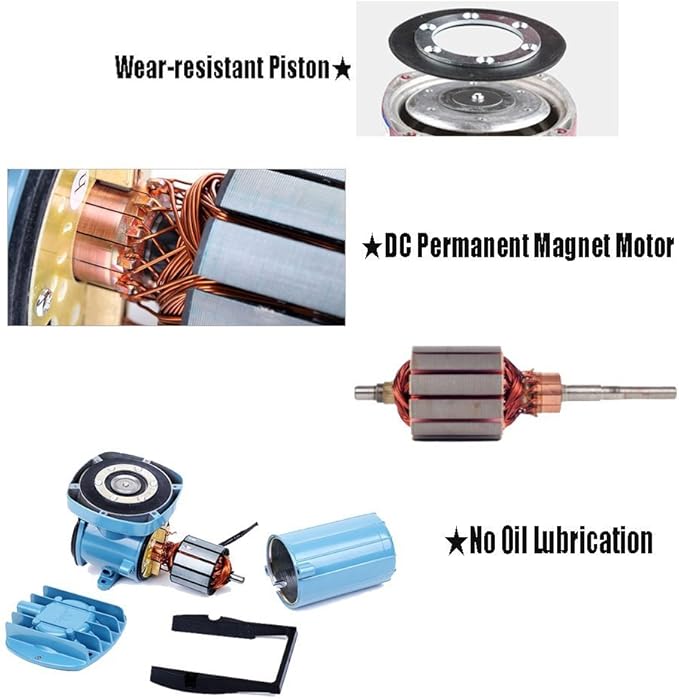 Wear-resistant Piston★

★DC Permanent Magnet Motor

★No Oil Lubrication