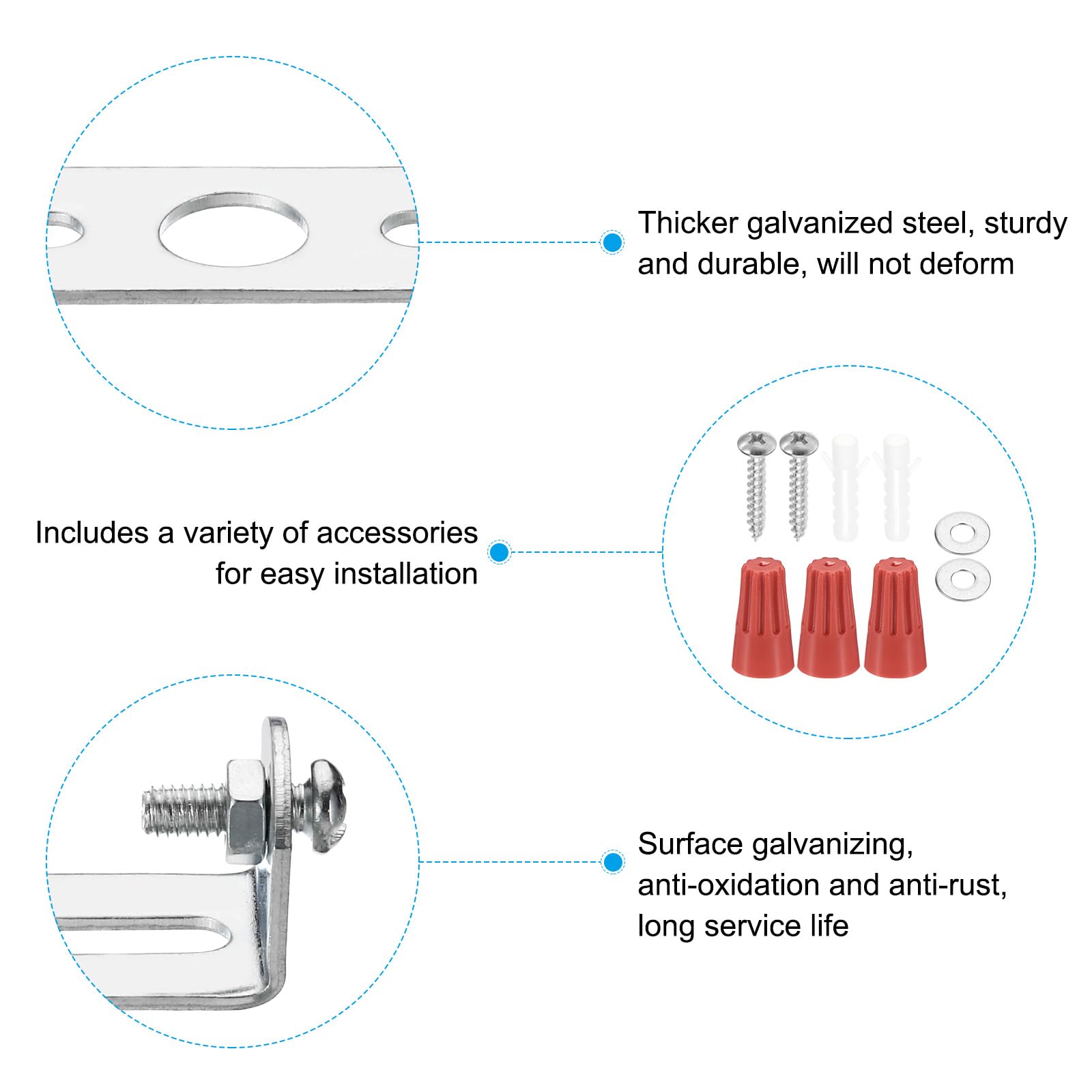 Thicker galvanized steel, sturdy and durable, will not deform

Includes a variety of accessories for easy installation

Surface galvanizing, anti-oxidation and anti-rust, long service life