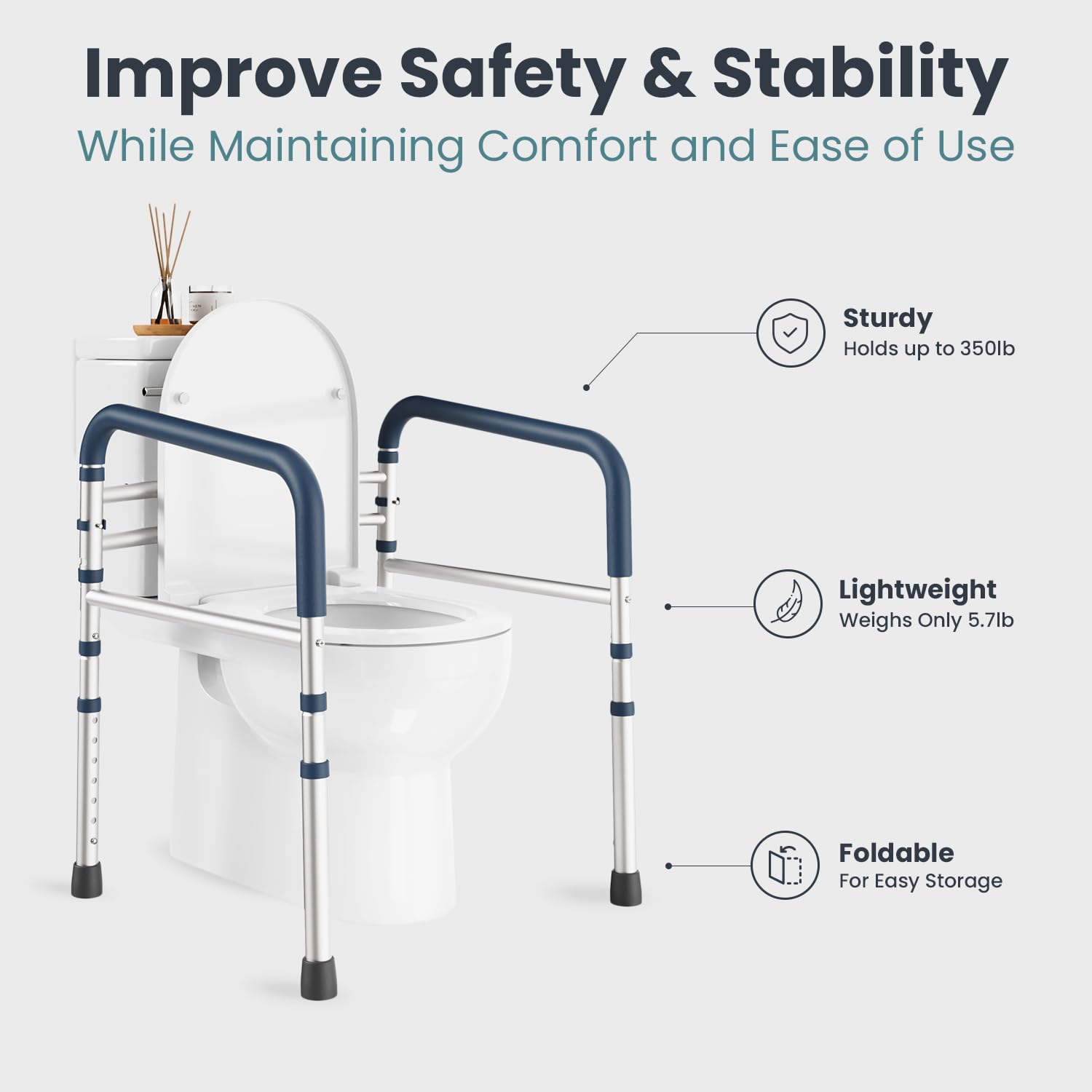 Improve Safety & Stability
While Maintaining Comfort and Ease of Use

Sturdy
Holds up to 350lb

Lightweight
Weighs Only 5.7lb

Foldable
For Easy Storage