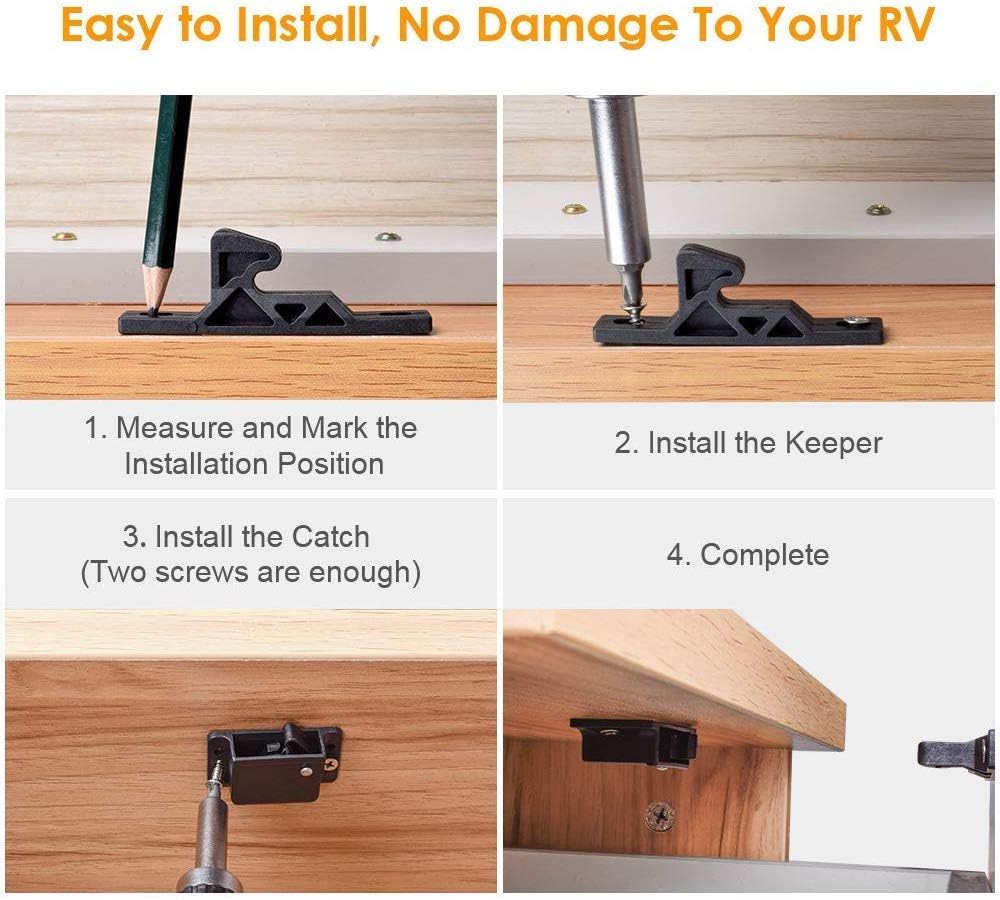 Easy to Install, No Damage To Your RV

1. Measure and Mark the Installation Position

2. Install the Keeper

3. Install the Catch (Two screws are enough)

4. Complete