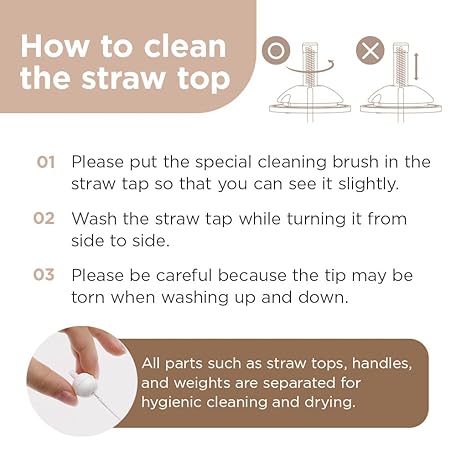 How to clean the straw top

01 Please put the special cleaning brush in the straw tap so that you can see it slightly.

02 Wash the straw tap while turning it from side to side.

03 Please be careful because the tip may be torn when washing up and down.

All parts such as straw tops, handles, and weights are separated for hygienic cleaning and drying.