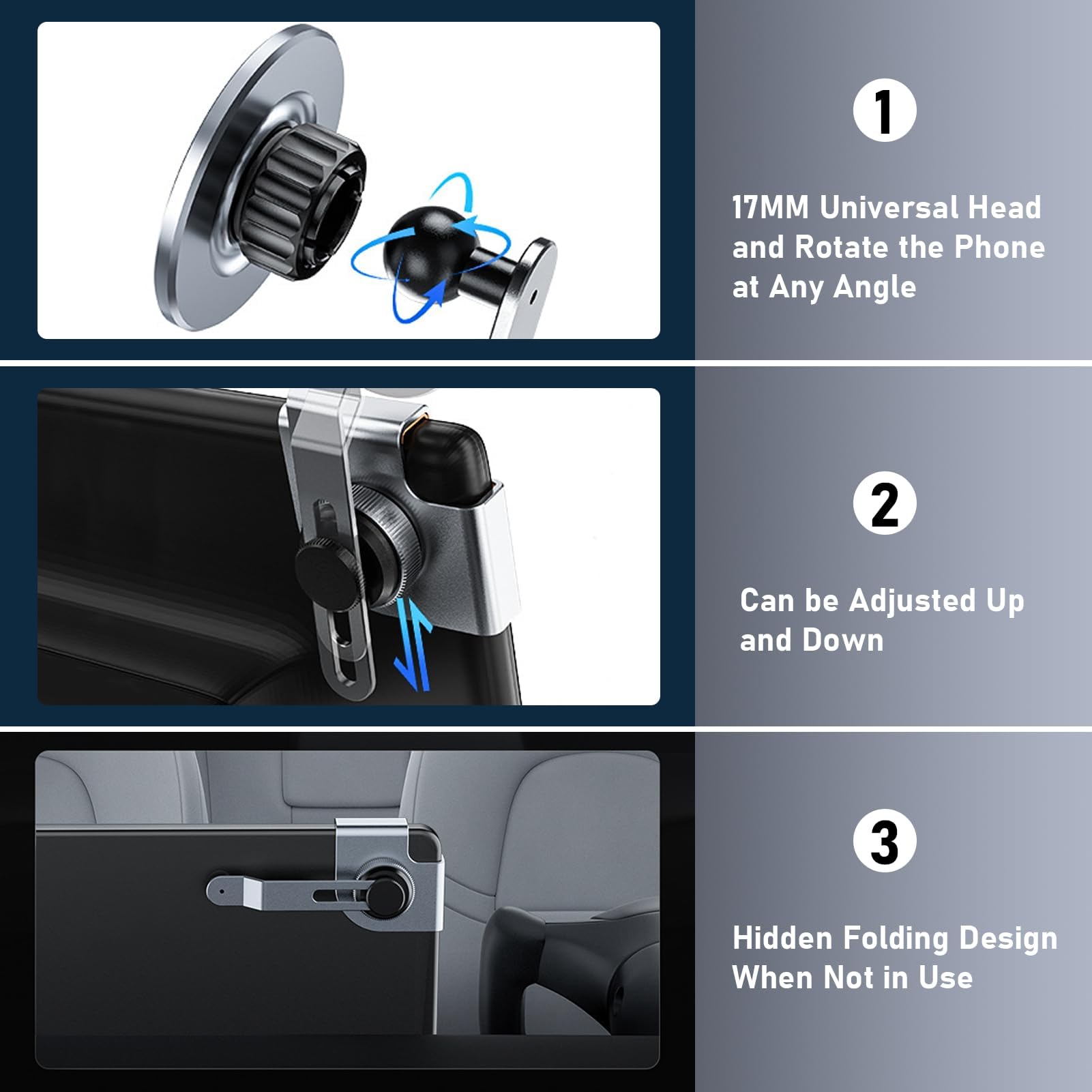 1

17MM Universal Head and Rotate the Phone at Any Angle

2

Can be Adjusted Up and Down

3

Hidden Folding Design When Not in Use