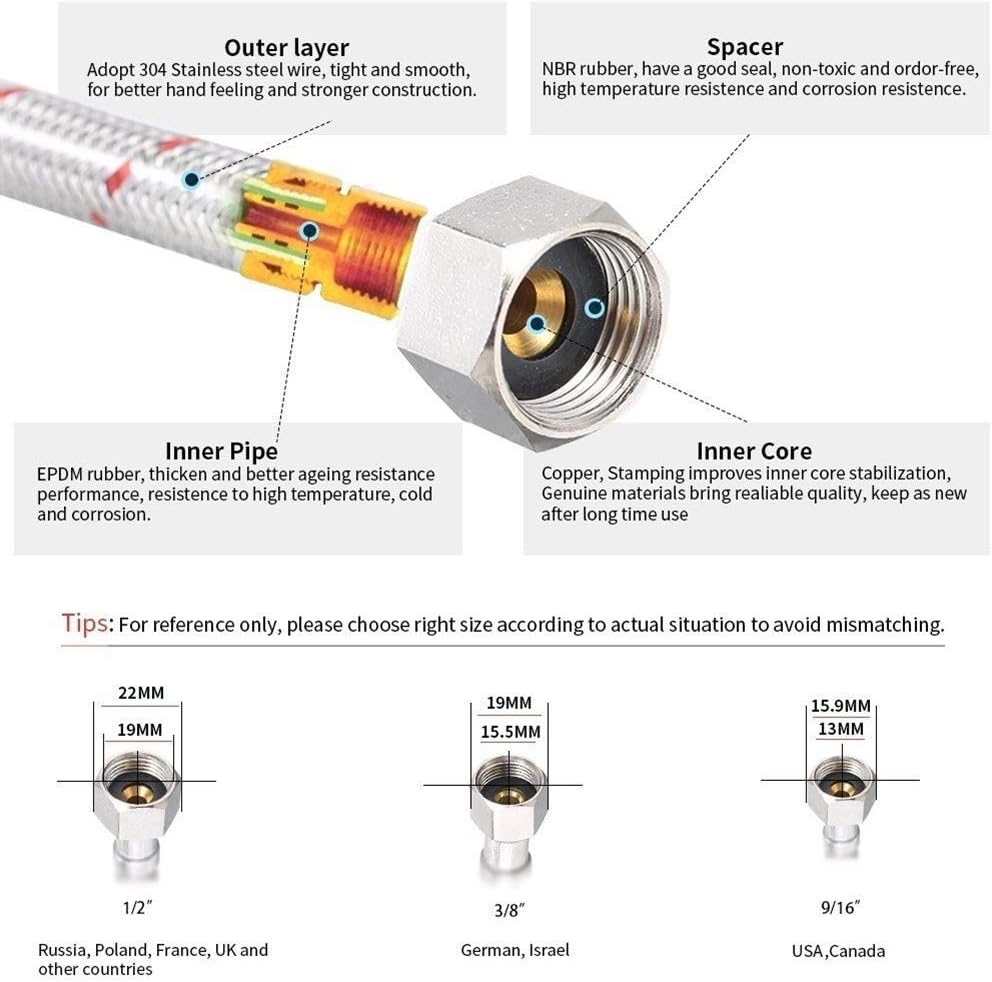 Outer layer
Adopt 304 Stainless steel wire, tight and smooth, for better hand feeling and stronger construction.

Spacer
NBR rubber, have a good seal, non-toxic and ordor-free, high temperature resistence and corrosion resistence.

Inner Pipe
EPDM rubber, thicken and better ageing resistance performance, resistence to high temperature, cold and corrosion.

Inner Core
Copper, Stamping improves inner core stabilization, Genuine materials bring realiable quality, keep as new after long time use

Tips: For reference only, please choose right size according to actual situation to avoid mismatching.

22MM
19MM
1/2″
Russia, Poland, France, UK and other countries

19MM
15.5MM
3/8″
German, Israel

15.9MM
13MM
9/16″
USA,Canada