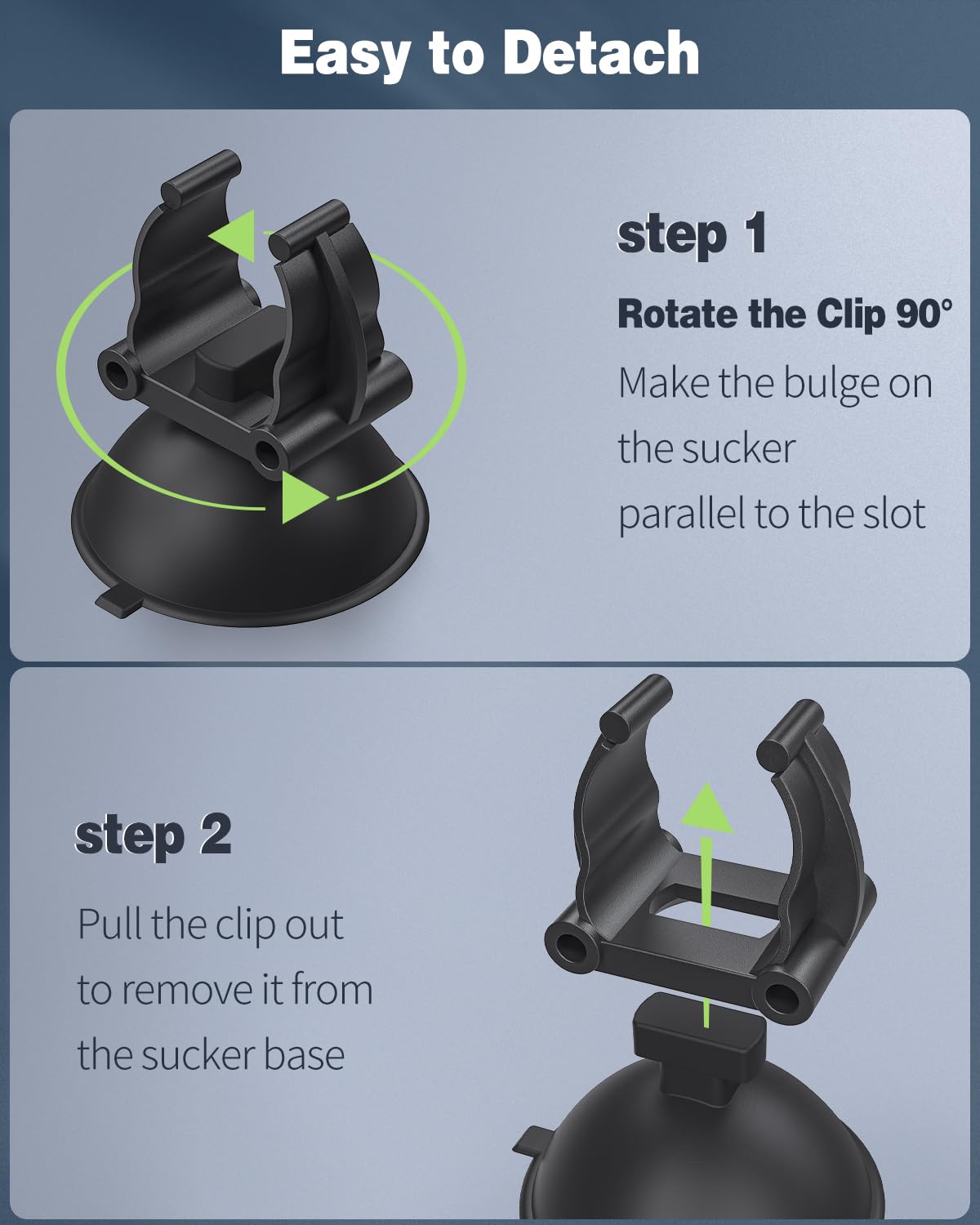 Easy to Detach

step 1

Rotate the Clip 90°

Make the bulge on the sucker parallel to the slot

step 2

Pull the clip out to remove it from the sucker base