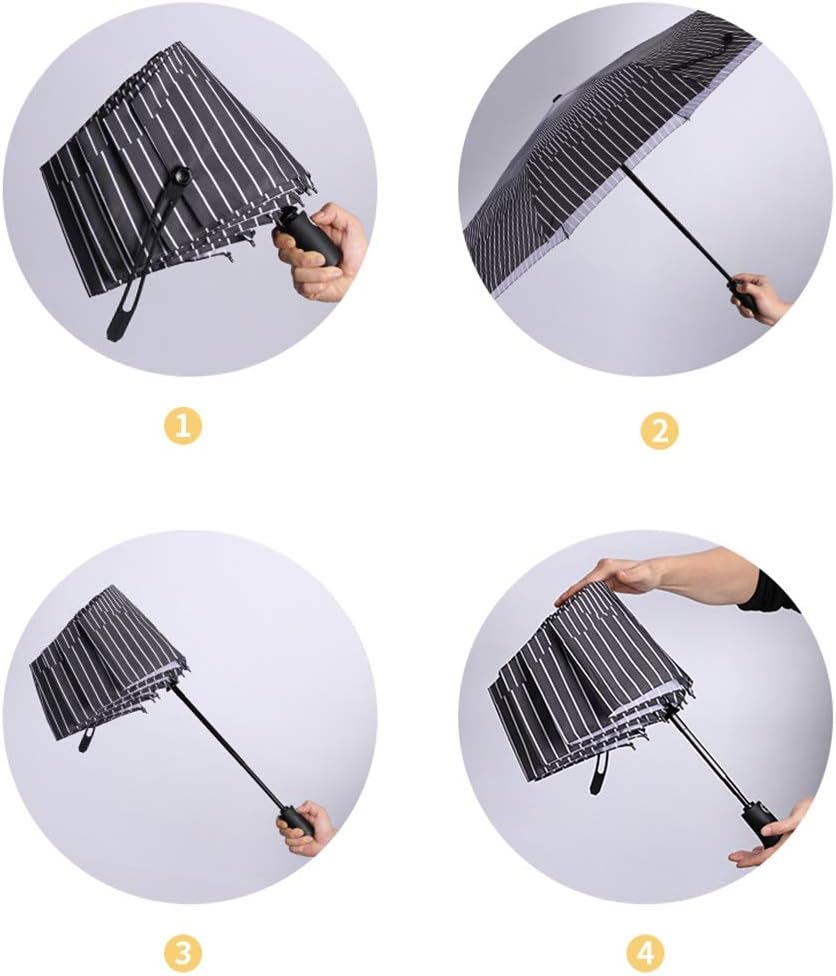 1

2

3

4