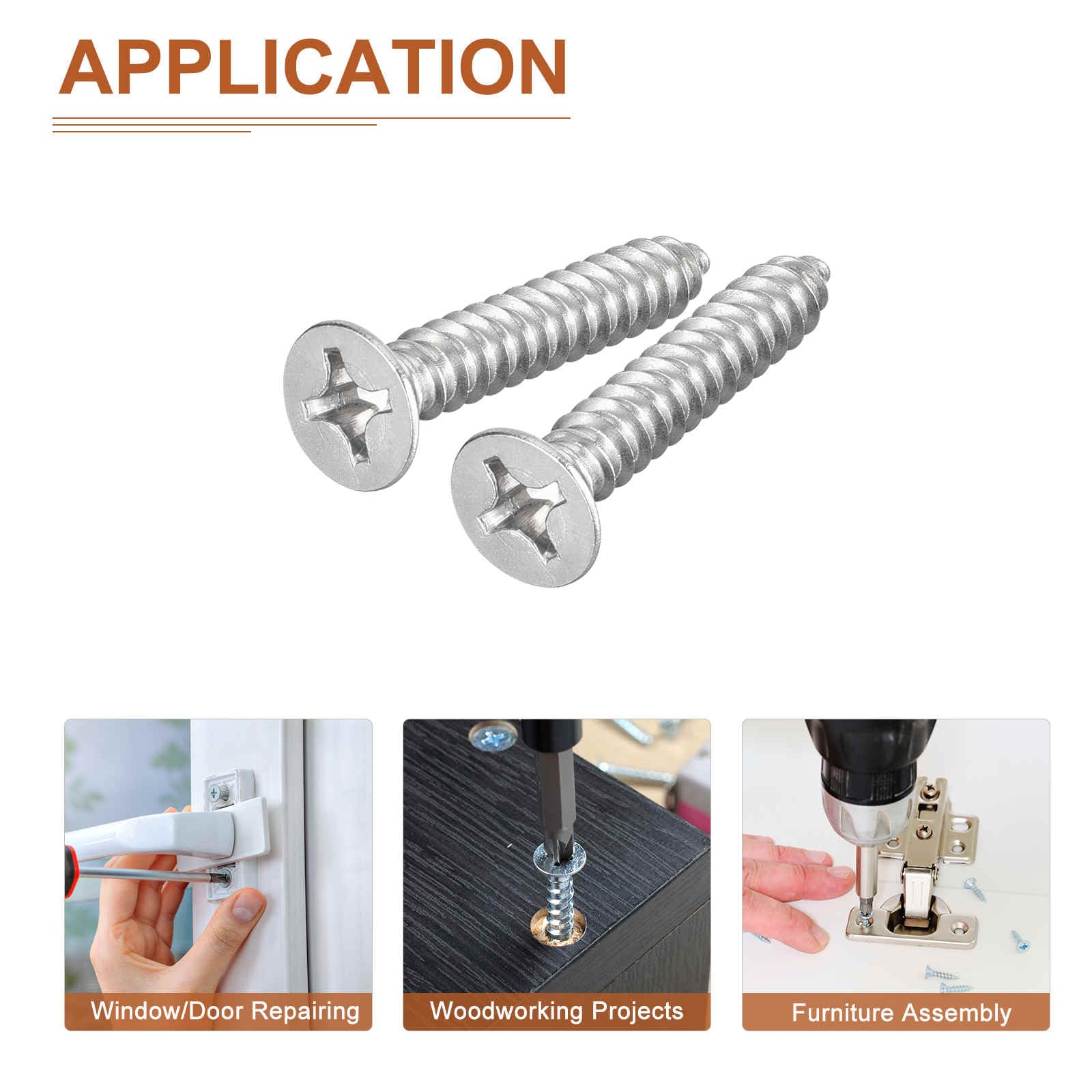 APPLICATION

Window/Door Repairing

Woodworking Projects

Furniture Assembly