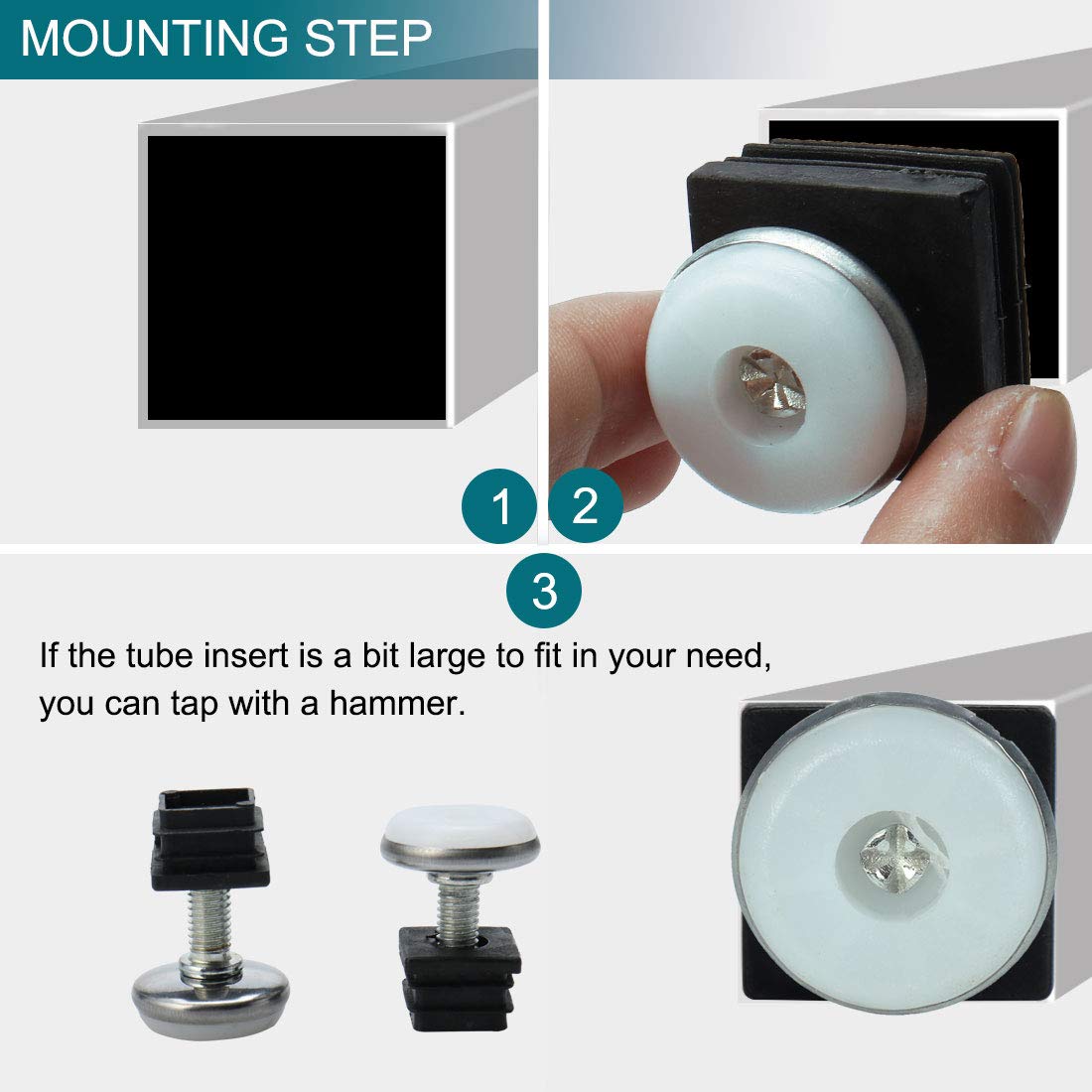 MOUNTING STEP

1

2

3

If the tube insert is a bit large to fit in your need, you can tap with a hammer.