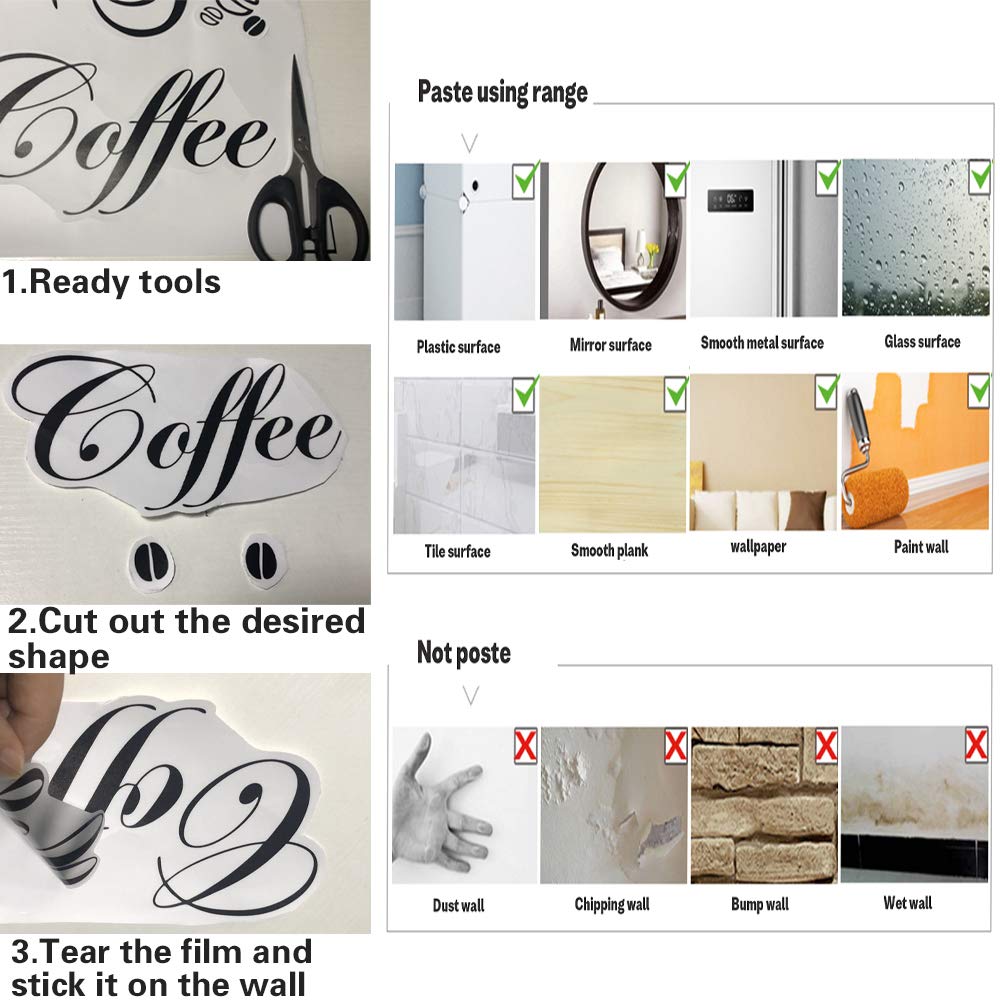 Coffee

1.Ready tools

Coffee

2.Cut out the desired shape

3.Tear the film and stick it on the wall

Paste using range

Plastic surface

Mirror surface

Smooth metal surface

Glass surface

Tile surface

Smooth plank

wallpaper

Paint wall

Not poste

Dust wall

Chipping wall

Bump wall

Wet wall