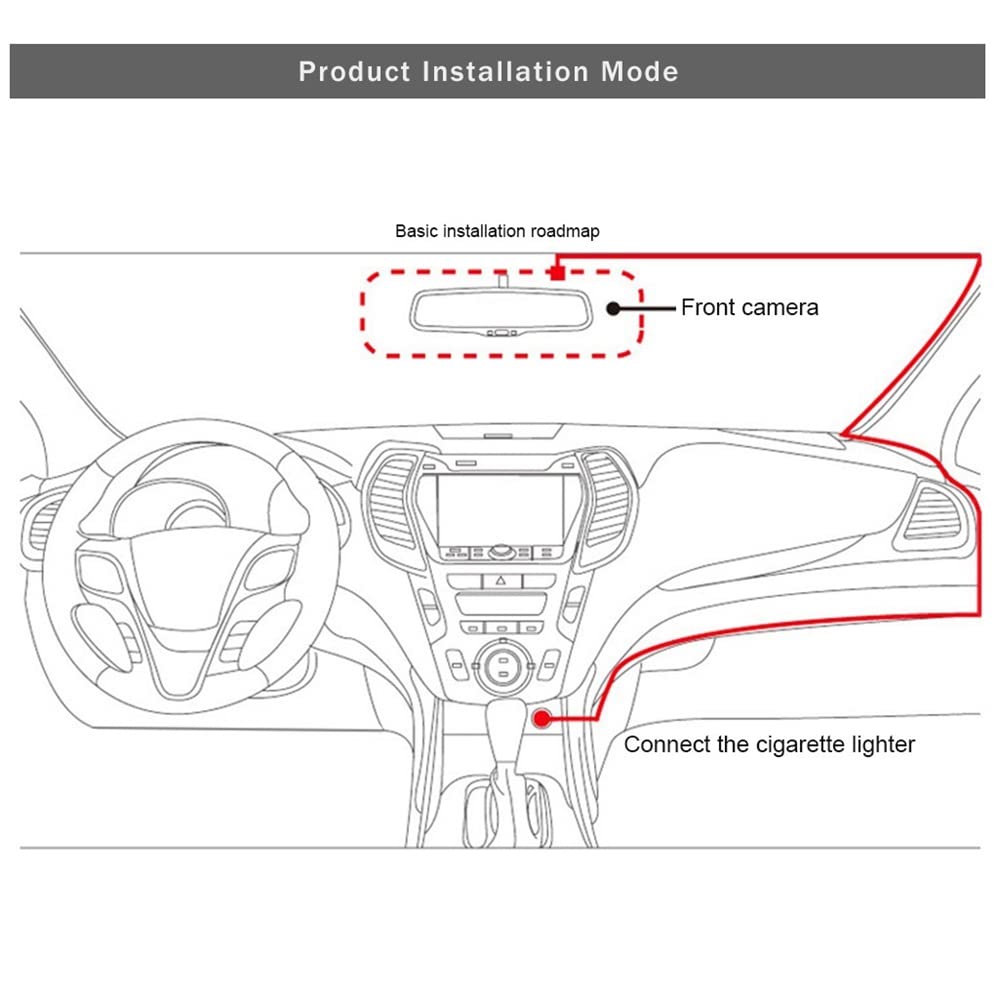 Product Installation Mode

Basic installation roadmap

Front camera

Connect the cigarette lighter