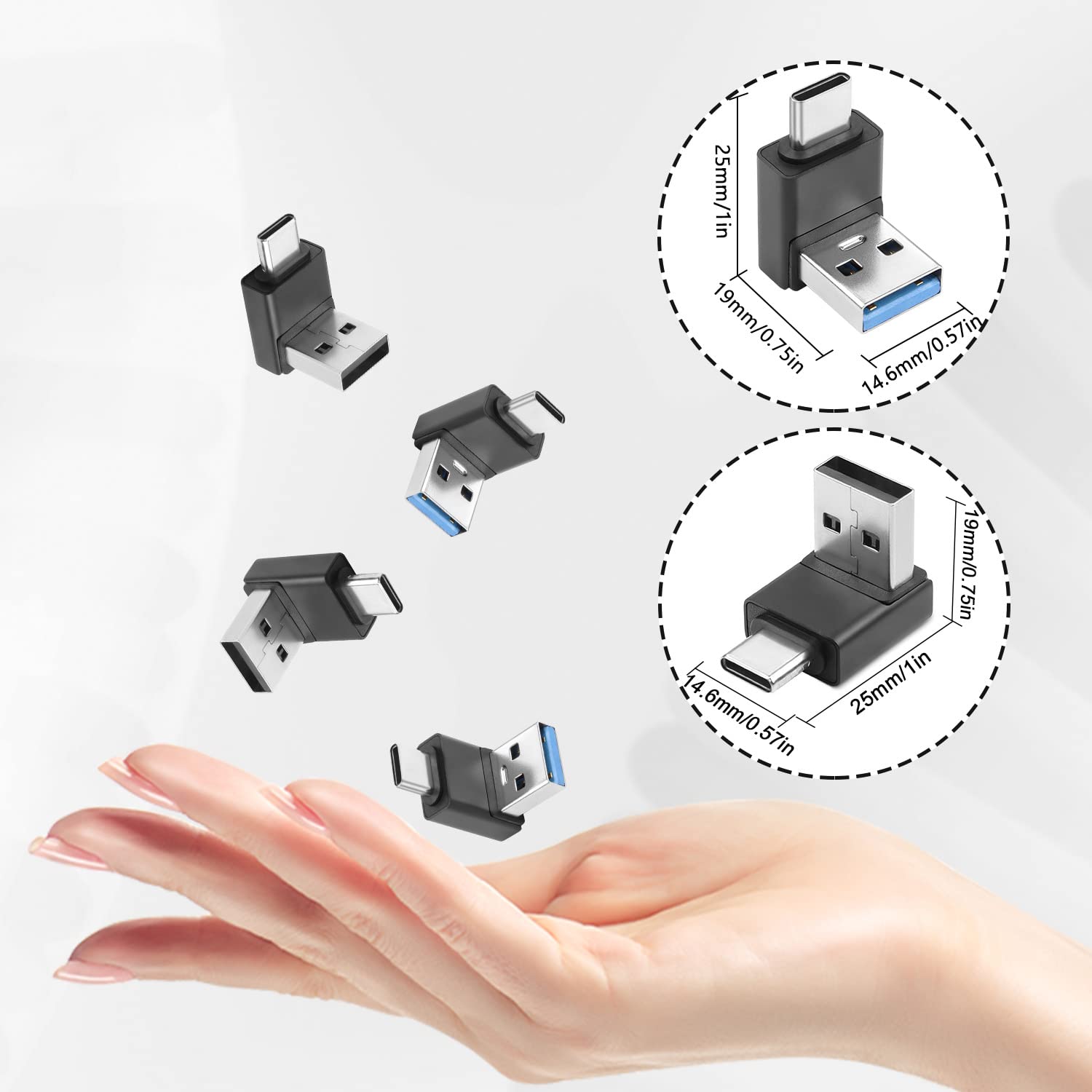 25mm/1in
19mm/0.75in
14.6mm/0.57in
19mm/0.75in
25mm/1in
14.6mm/0.57in