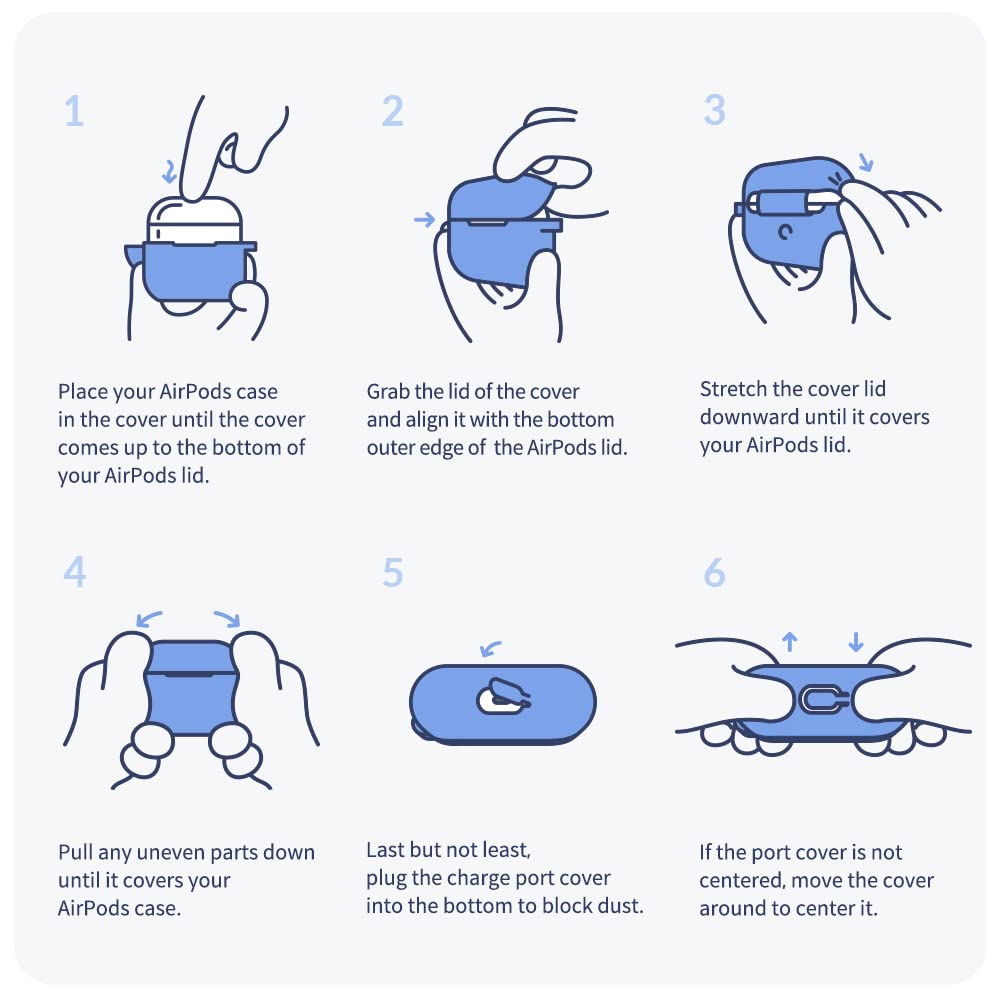 1

Place your AirPods case in the cover until the cover comes up to the bottom of your AirPods lid.

2

Grab the lid of the cover and align it with the bottom outer edge of the AirPods lid.

3

Stretch the cover lid downward until it covers your AirPods lid.

4

Pull any uneven parts down until it covers your AirPods case.

5

Last but not least, plug the charge port cover into the bottom to block dust.

6

If the port cover is not centered, move the cover around to center it.