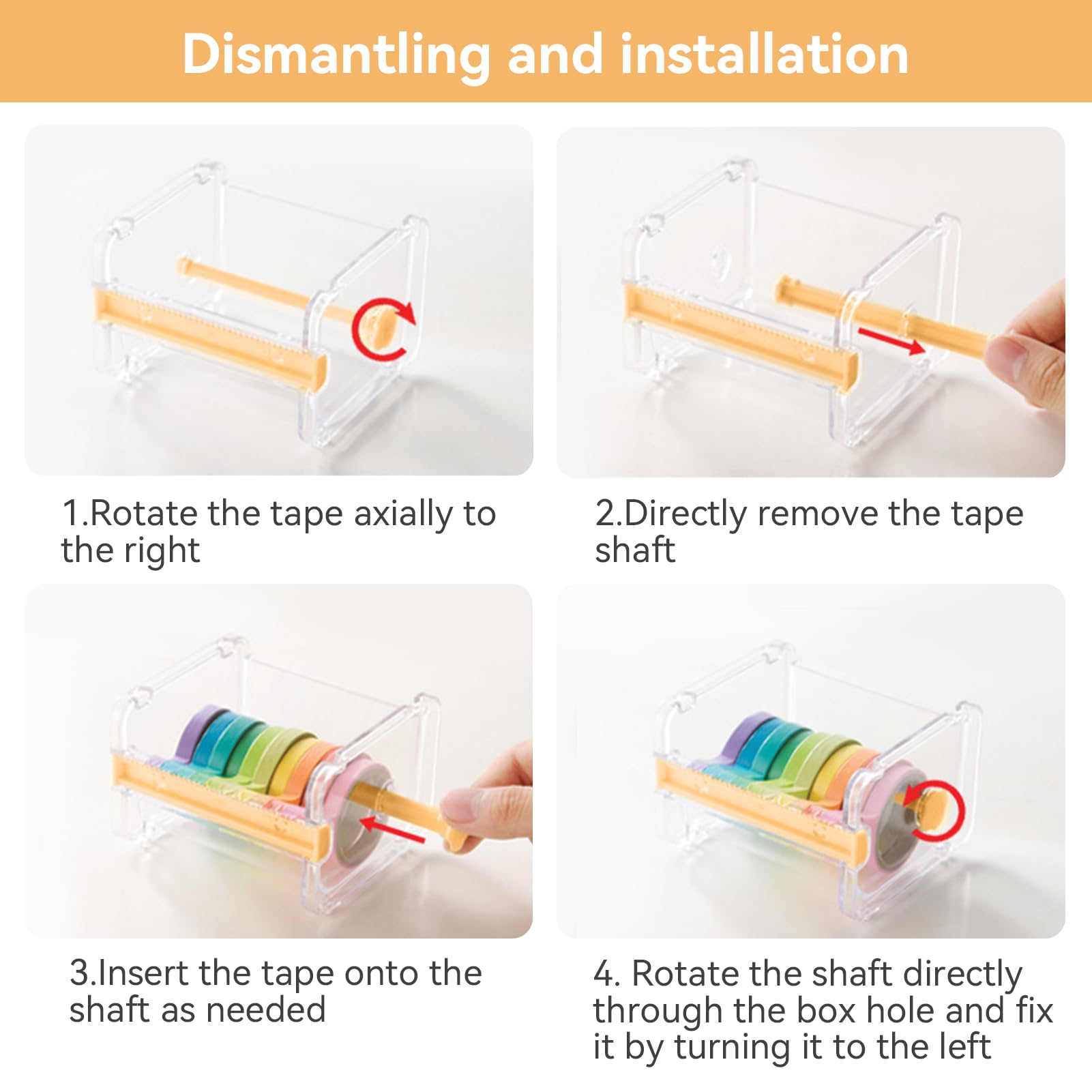 Dismantling and installation

1.Rotate the tape axially to the right

2.Directly remove the tape shaft

3.Insert the tape onto the shaft as needed

4. Rotate the shaft directly through the box hole and fix it by turning it to the left