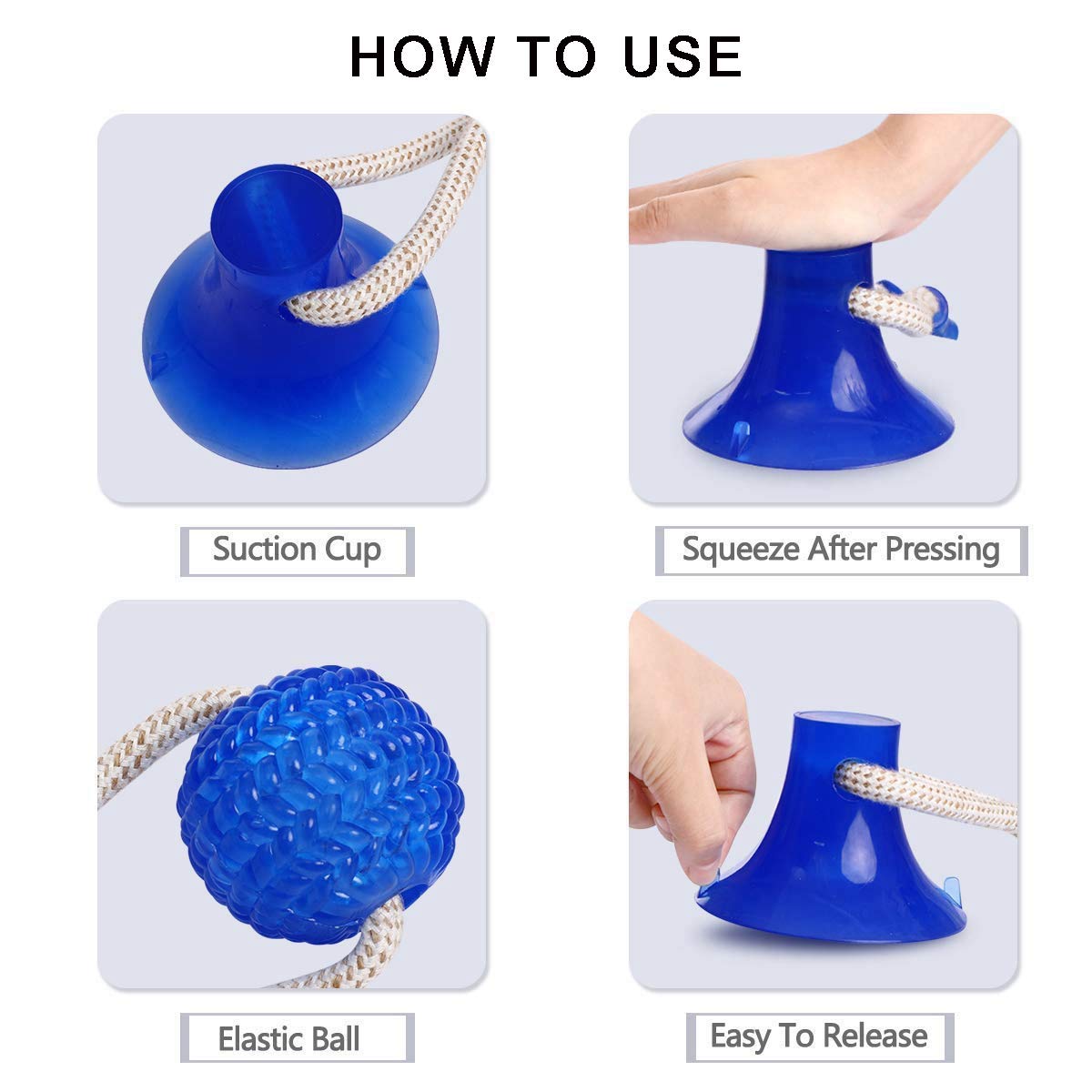 HOW TO USE

Suction Cup

Squeeze After Pressing

Elastic Ball

Easy To Release