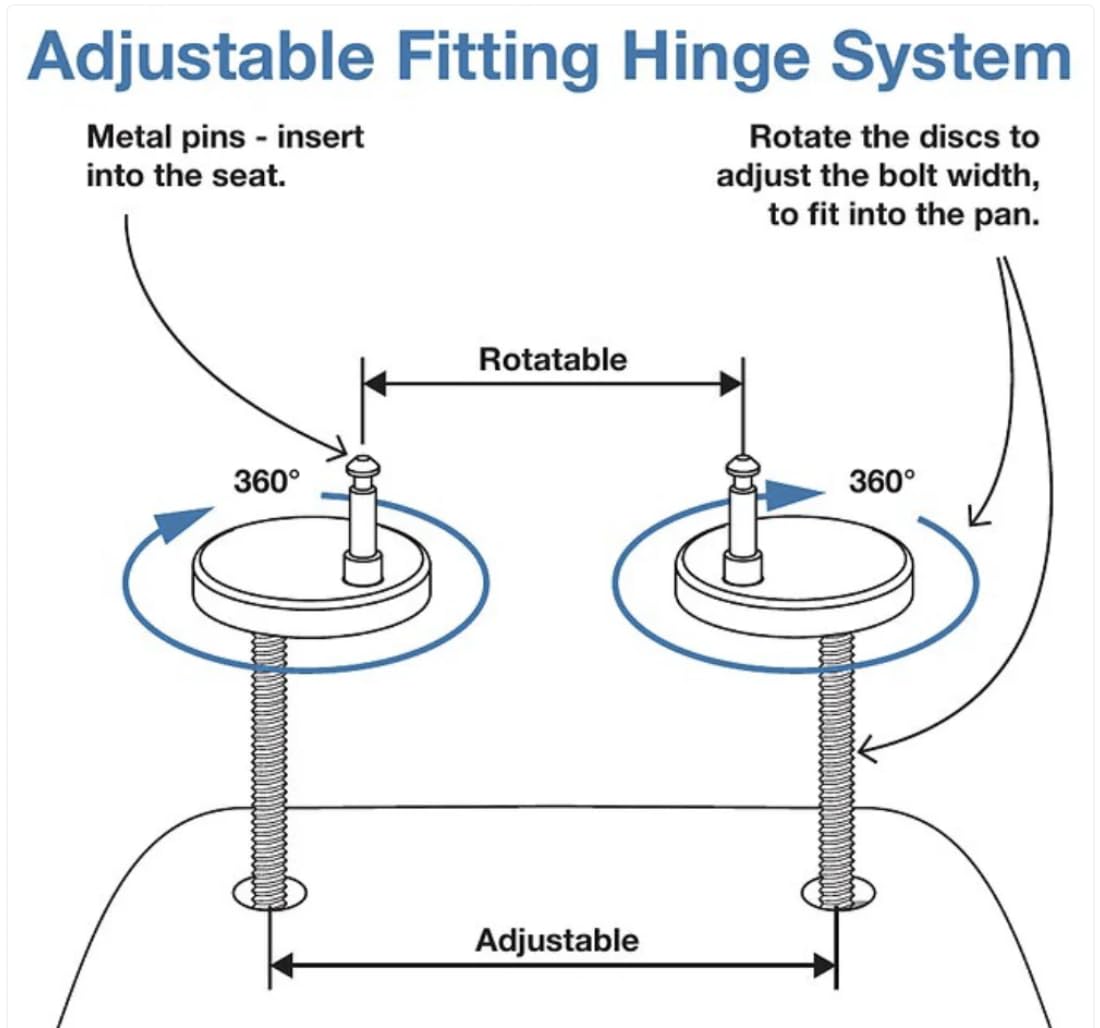 Adjustable Fitting Hinge System

Metal pins - insert into the seat.

Rotate the discs to adjust the bolt width, to fit into the pan.

Rotatable

360°

360°

Adjustable