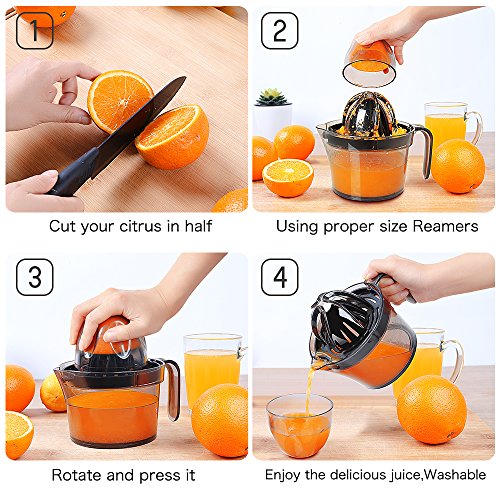 1

Cut your citrus in half

2

Using proper size Reamers

3

Rotate and press it

4

Enjoy the delicious juice,Washable