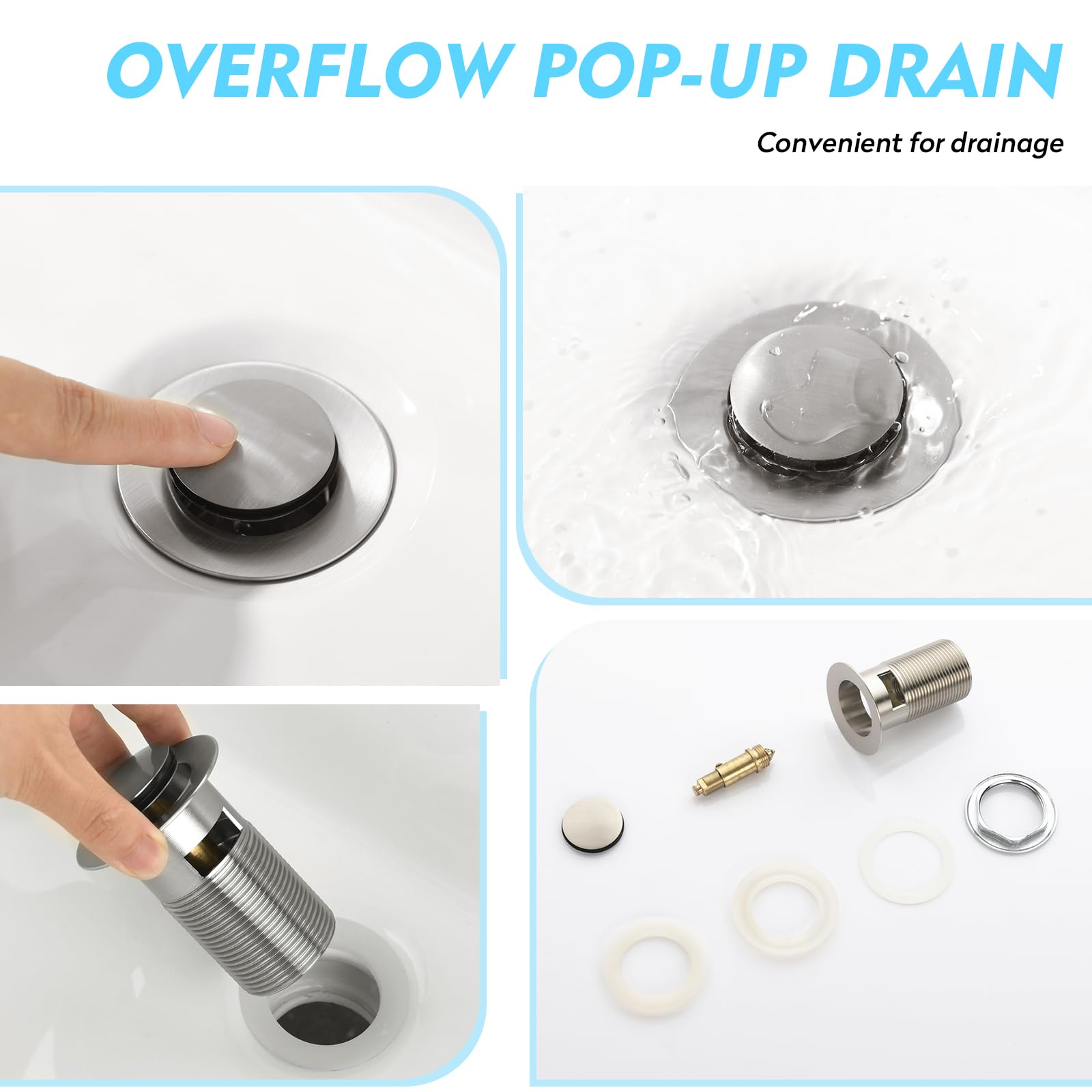 OVERFLOW POP-UP DRAIN

Convenient for drainage