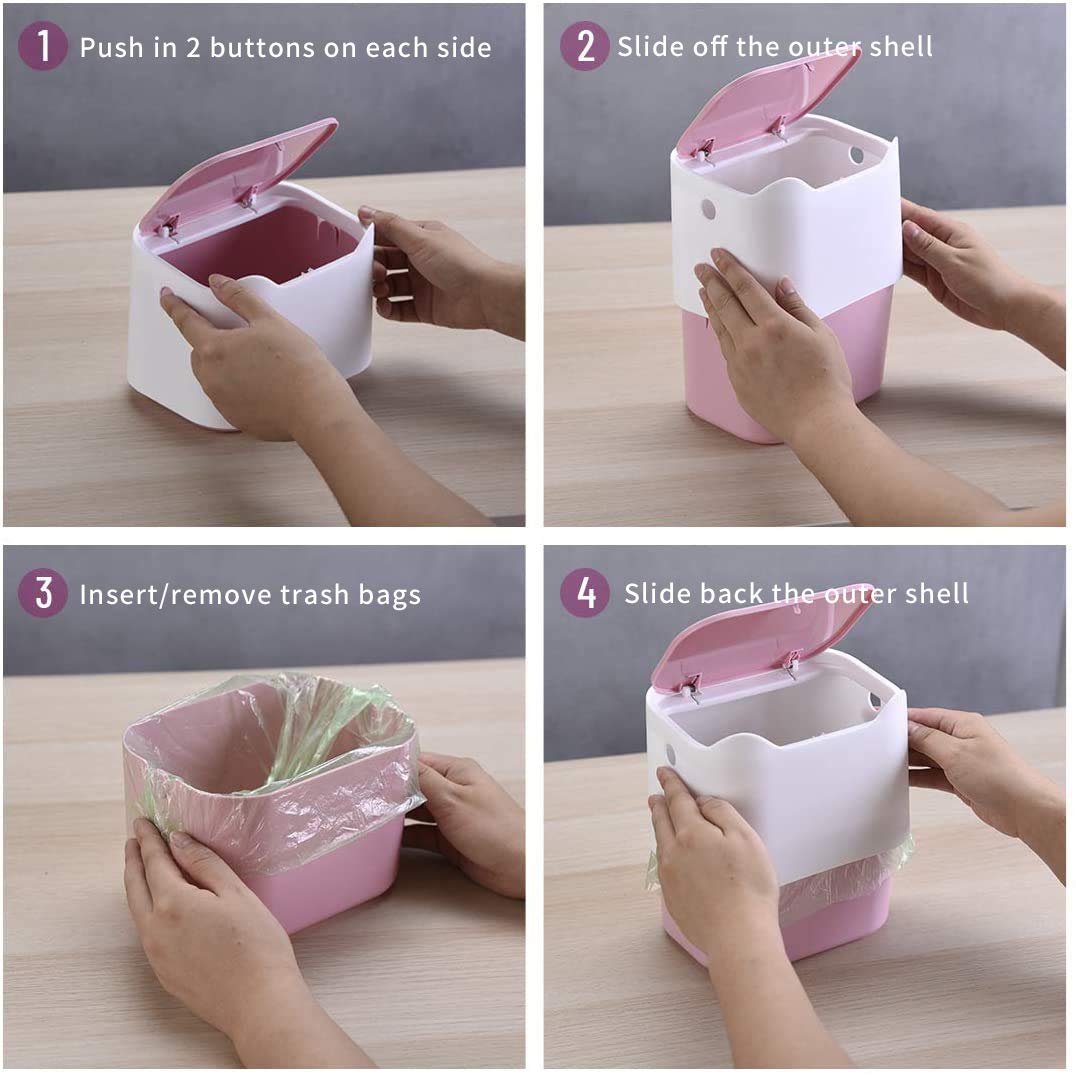 1 Push in 2 buttons on each side

2 Slide off the outer shell

3 Insert/remove trash bags

4 Slide back the outer shell