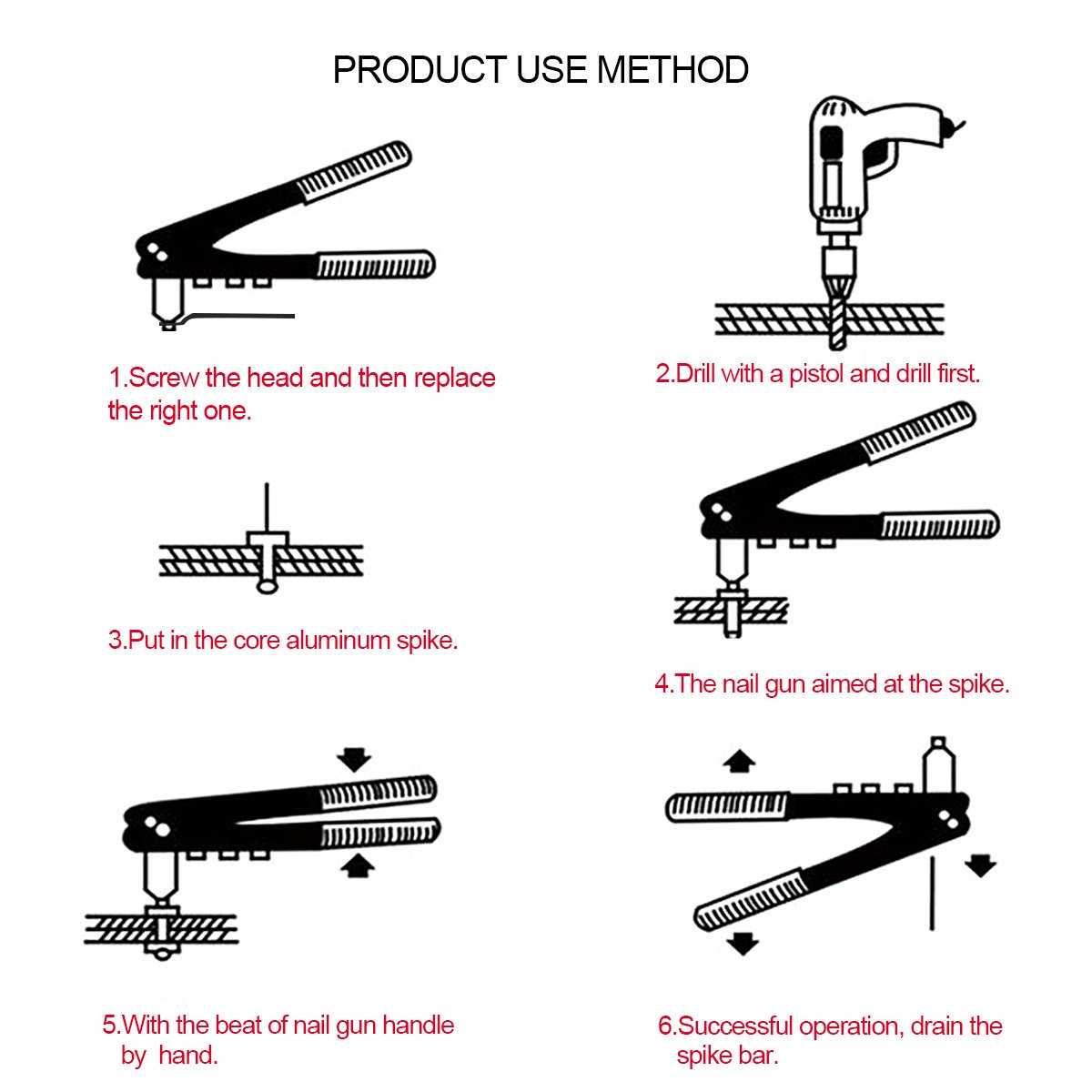 PRODUCT USE METHOD

1.Screw the head and then replace the right one.

2.Drill with a pistol and drill first.

3.Put in the core aluminum spike.

4.The nail gun aimed at the spike.

5.With the beat of nail gun handle by hand.

6.Successful operation, drain the spike bar.