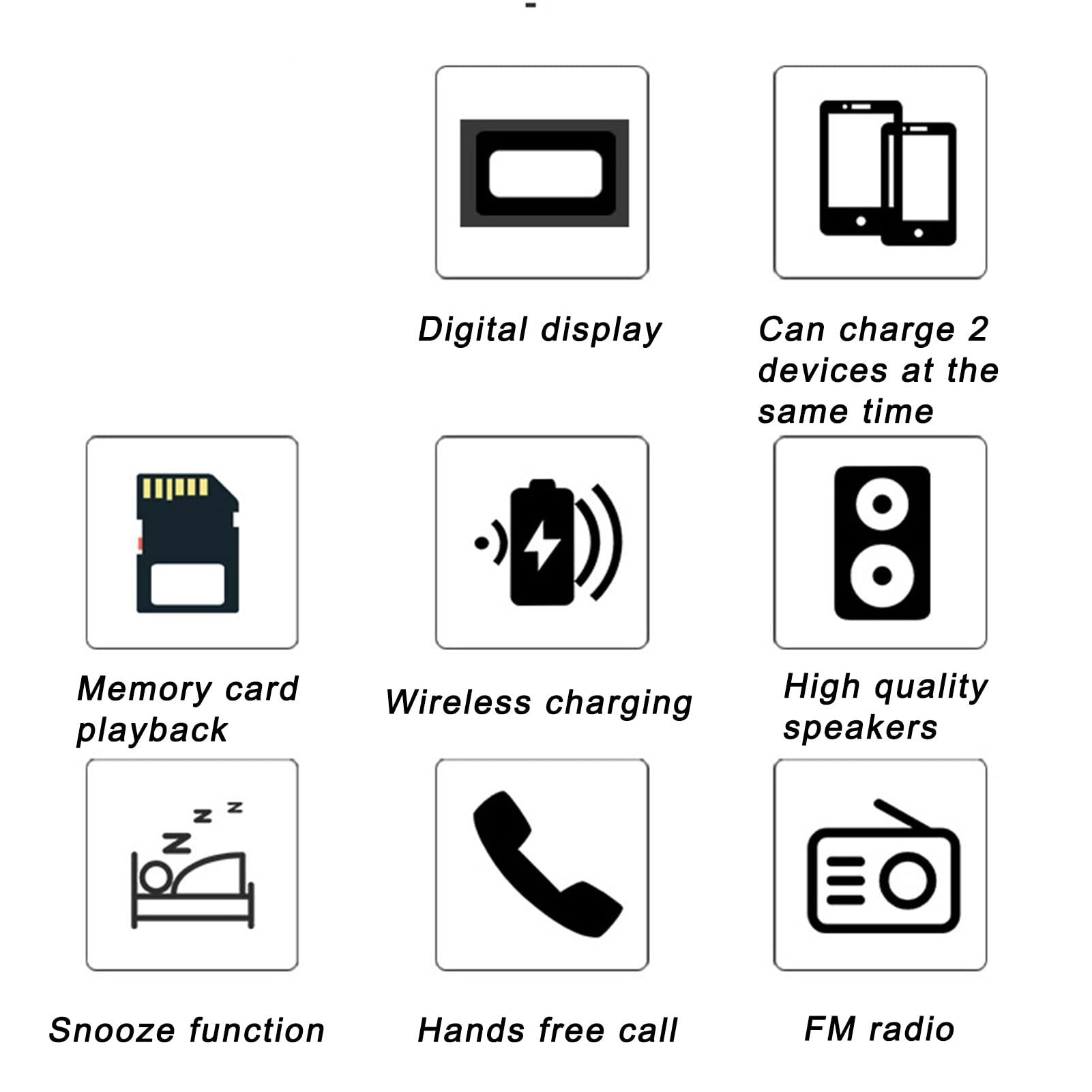 Digital display

Can charge 2 devices at the same time

Memory card playback

Wireless charging

High quality speakers

Snooze function

Hands free call

FM radio